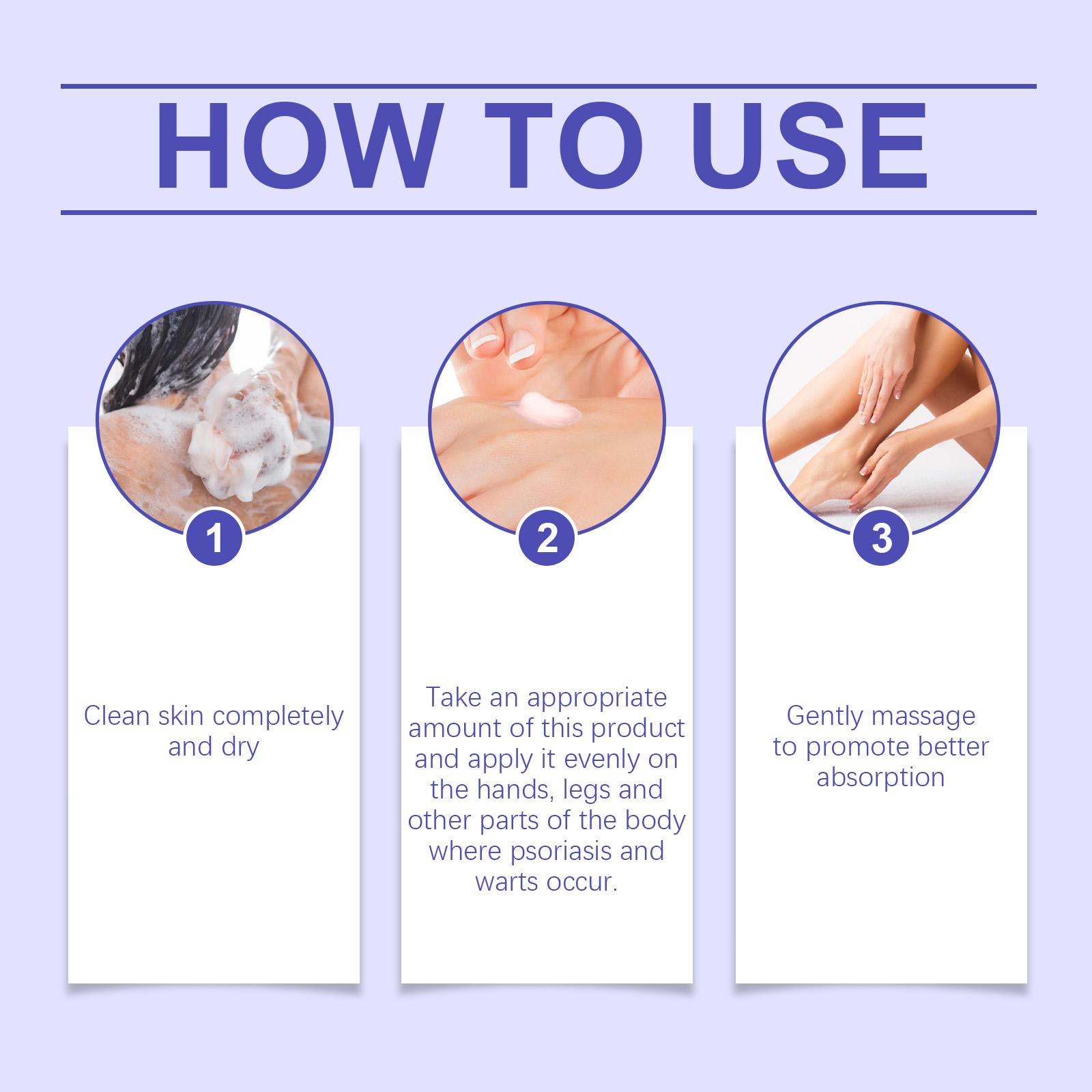 HOW TO USE

1

Clean skin completely and dry

2

Take an appropriate amount of this product and apply it evenly on the hands, legs and other parts of the body where psoriasis and warts occur.

3

Gently massage to promote better absorption