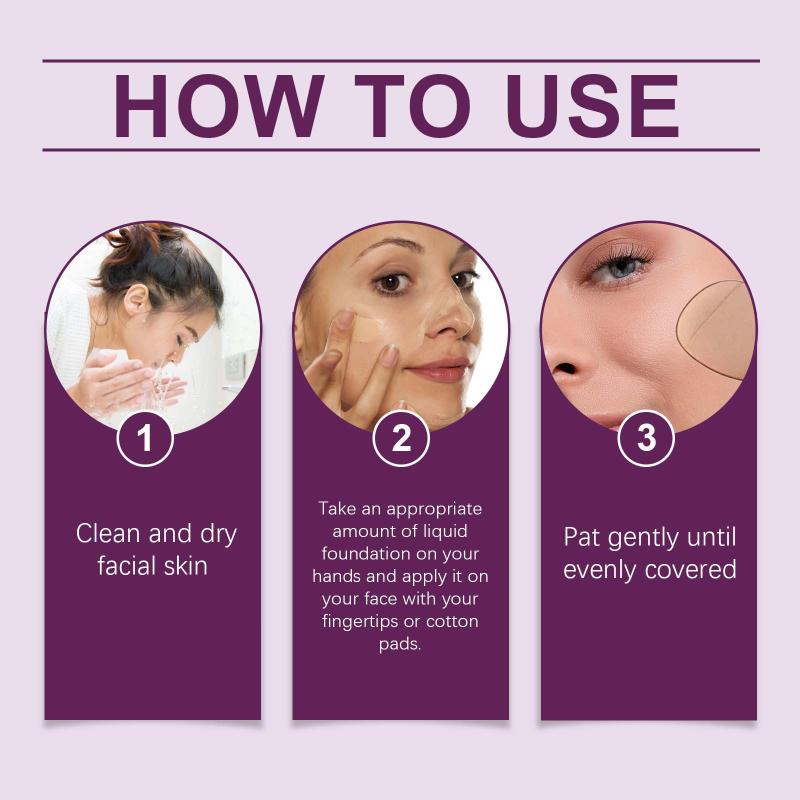 HOW TO USE

1

Clean and dry facial skin

2

Take an appropriate amount of liquid foundation on your hands and apply it on your face with your fingertips or cotton pads.

3

Pat gently until evenly covered