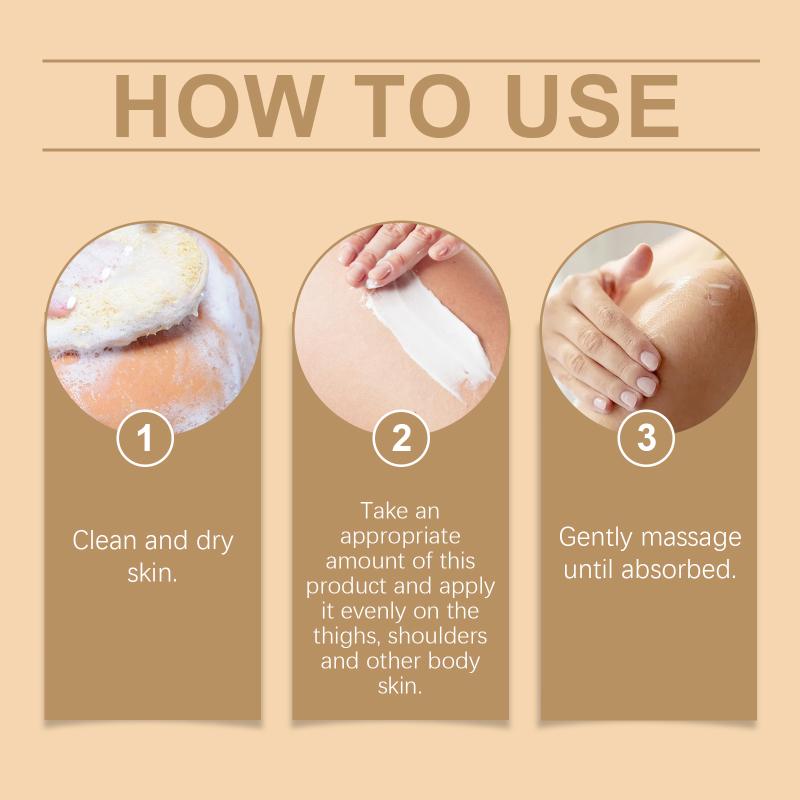 HOW TO USE

1

Clean and dry skin.

2

Take an appropriate amount of this product and apply it evenly on the thighs, shoulders and other body skin.

3

Gently massage until absorbed.