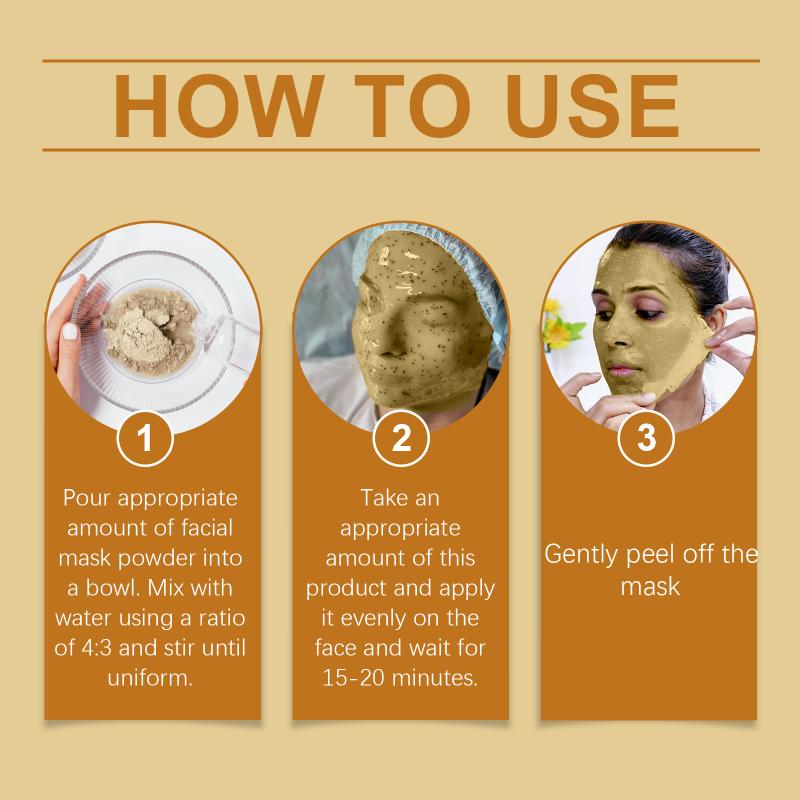 HOW TO USE

1

Pour appropriate amount of facial mask powder into a bowl. Mix with water using a ratio of 4:3 and stir until uniform.

2

Take an appropriate amount of this product and apply it evenly on the face and wait for 15-20 minutes.

3

Gently peel off the mask