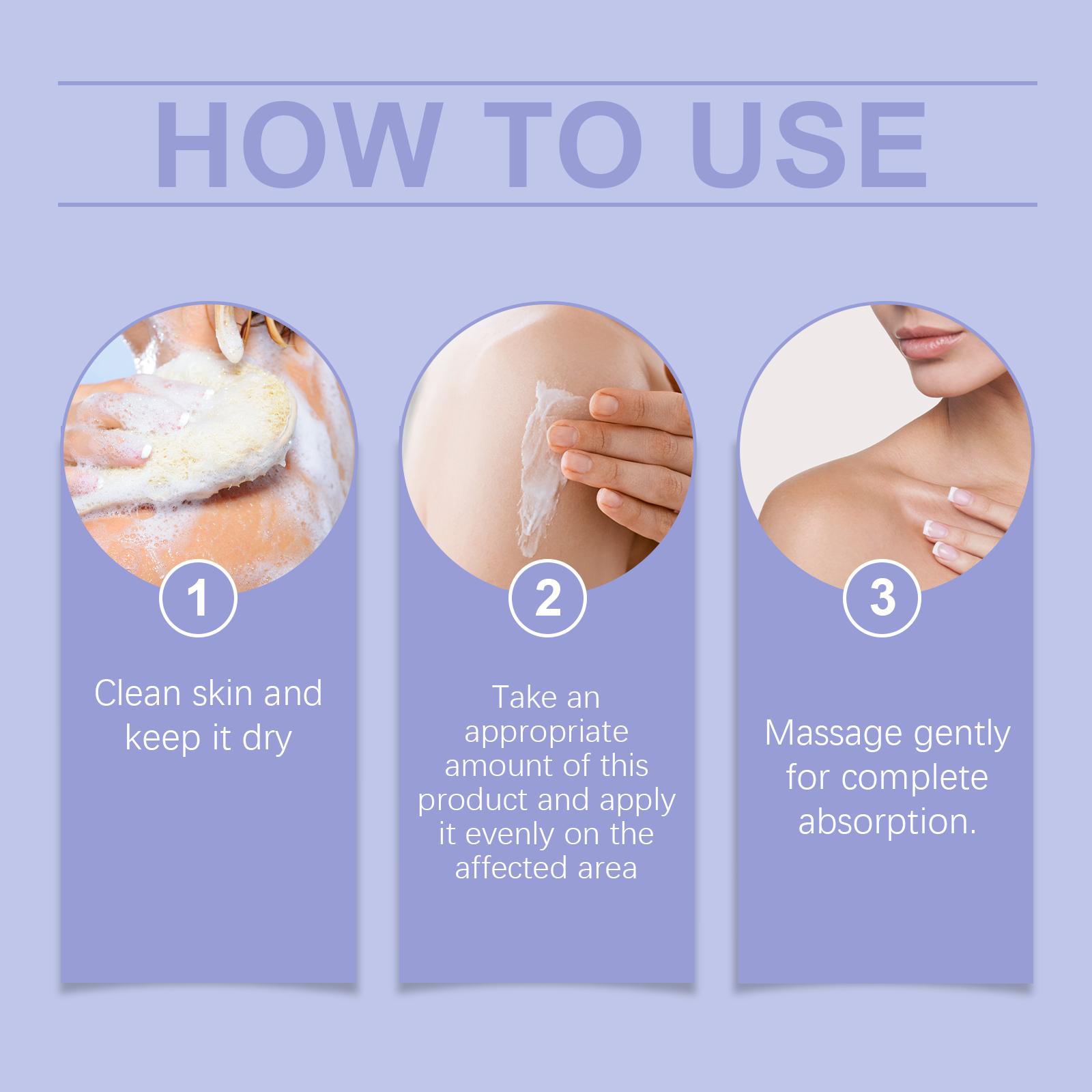 HOW TO USE

1

Clean skin and keep it dry

2

Take an appropriate amount of this product and apply it evenly on the affected area

3

Massage gently for complete absorption.