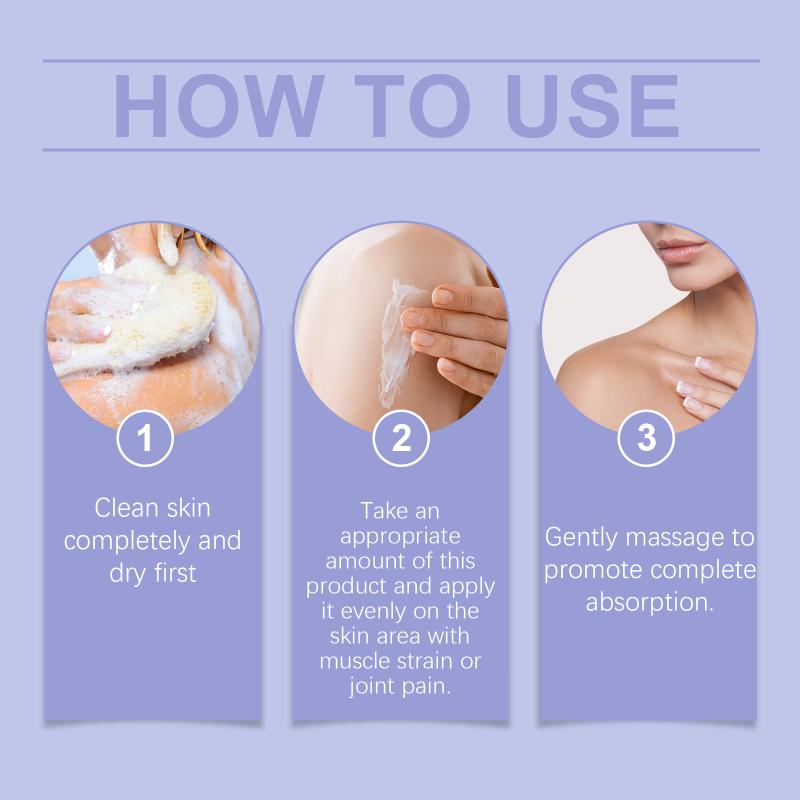 HOW TO USE

1

Clean skin completely and dry first

2

Take an appropriate amount of this product and apply it evenly on the skin area with muscle strain or joint pain.

3

Gently massage to promote complete absorption.