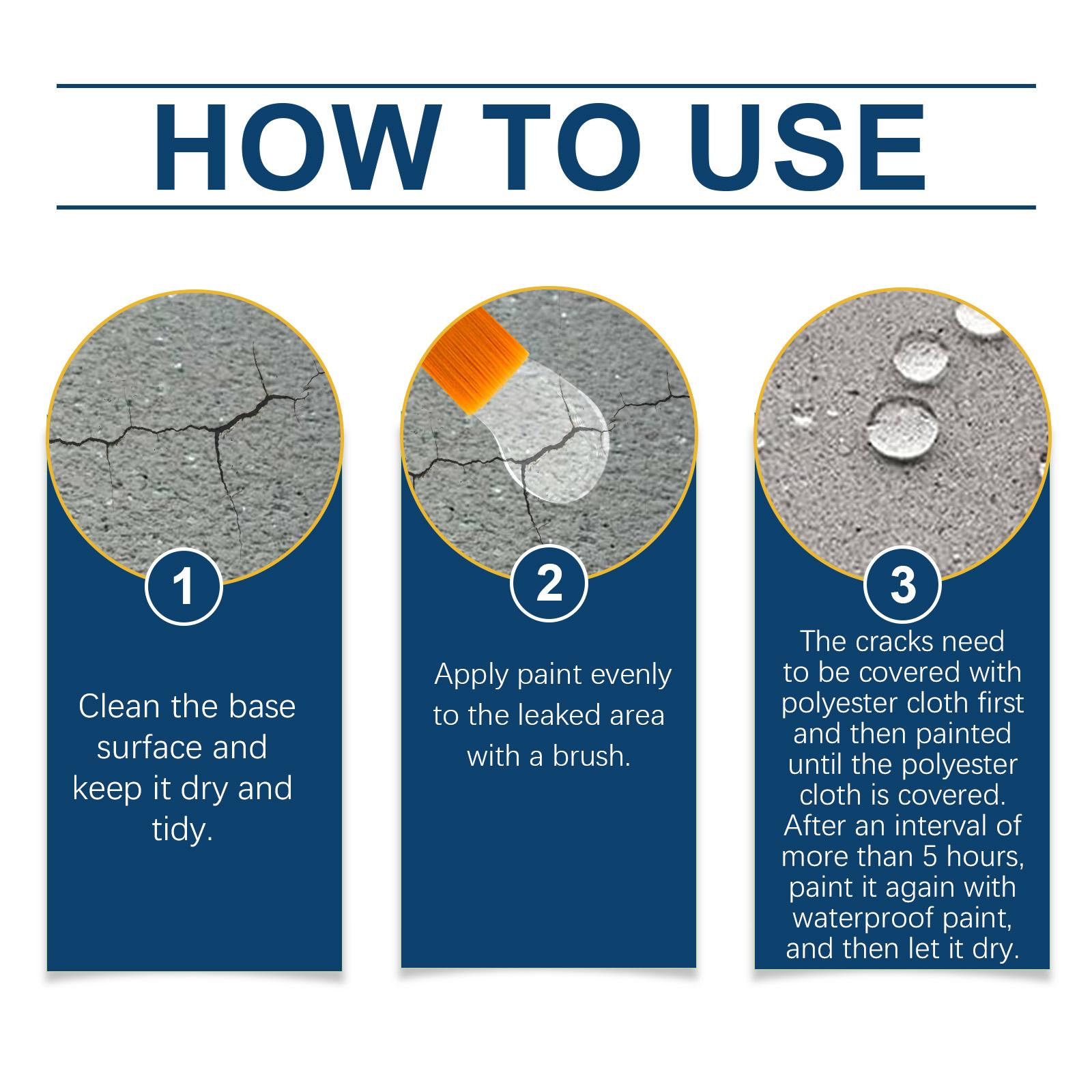 HOW TO USE

1

Clean the base surface and keep it dry and tidy.

2

Apply paint evenly to the leaked area with a brush.

3

The cracks need to be covered with polyester cloth first and then painted until the polyester cloth is covered. After an interval of more than 5 hours, paint it again with waterproof paint, and then let it dry.