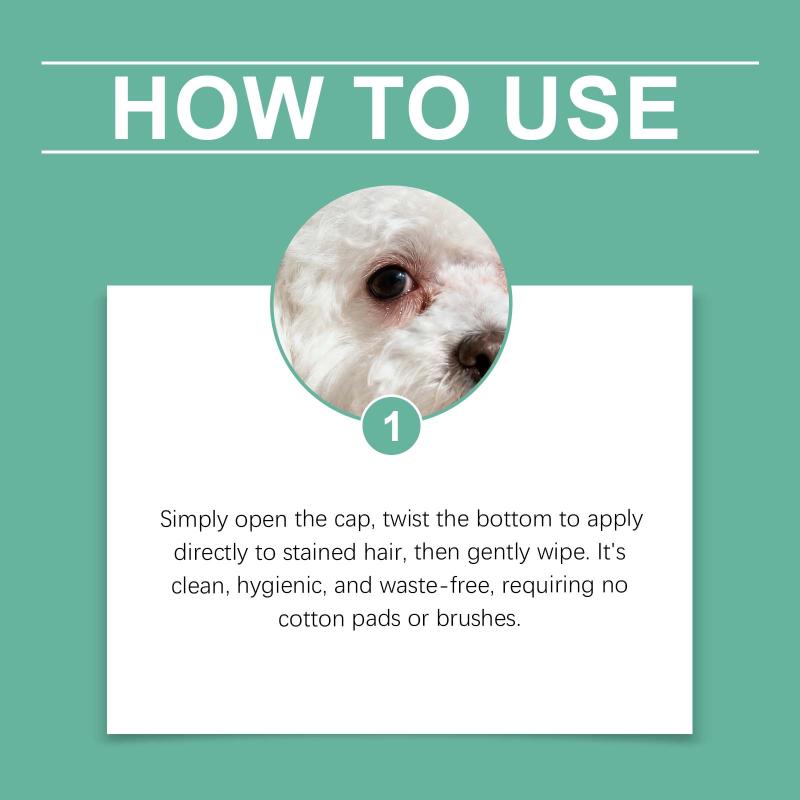 HOW TO USE

1

Simply open the cap, twist the bottom to apply directly to stained hair, then gently wipe. It's clean, hygienic, and waste-free, requiring no cotton pads or brushes.