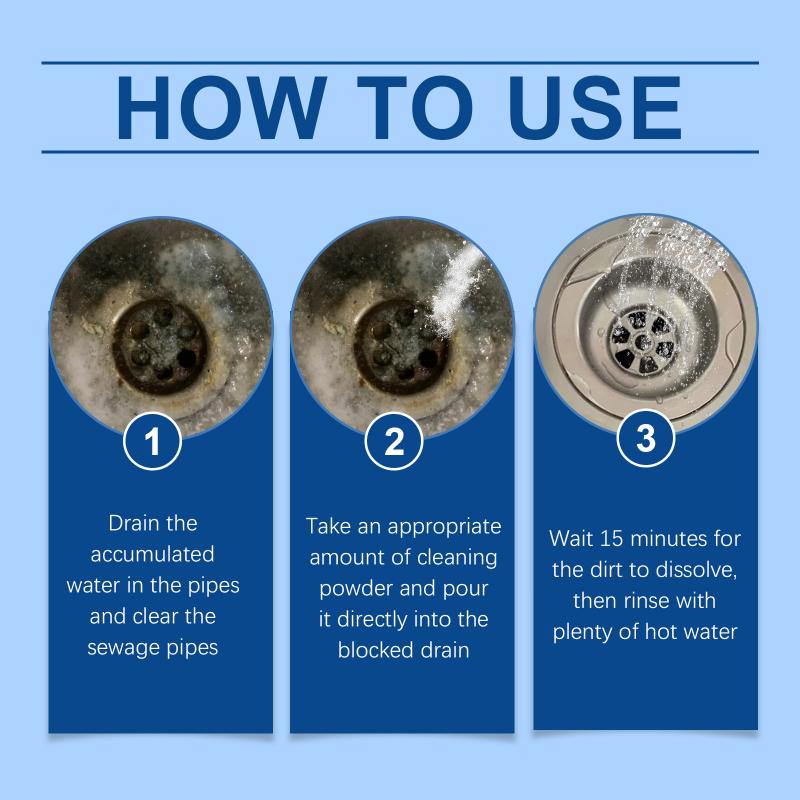 HOW TO USE

1

Drain the accumulated water in the pipes and clear the sewage pipes

2

Take an appropriate amount of cleaning powder and pour it directly into the blocked drain

3

Wait 15 minutes for the dirt to dissolve, then rinse with plenty of hot water