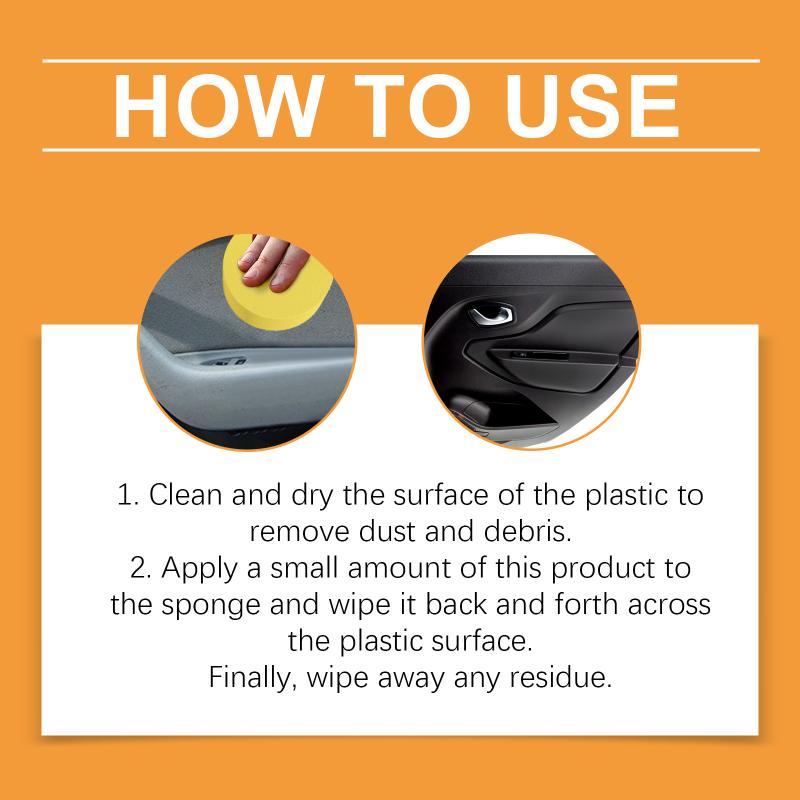 HOW TO USE

1. Clean and dry the surface of the plastic to remove dust and debris.
2. Apply a small amount of this product to the sponge and wipe it back and forth across the plastic surface.
Finally, wipe away any residue.