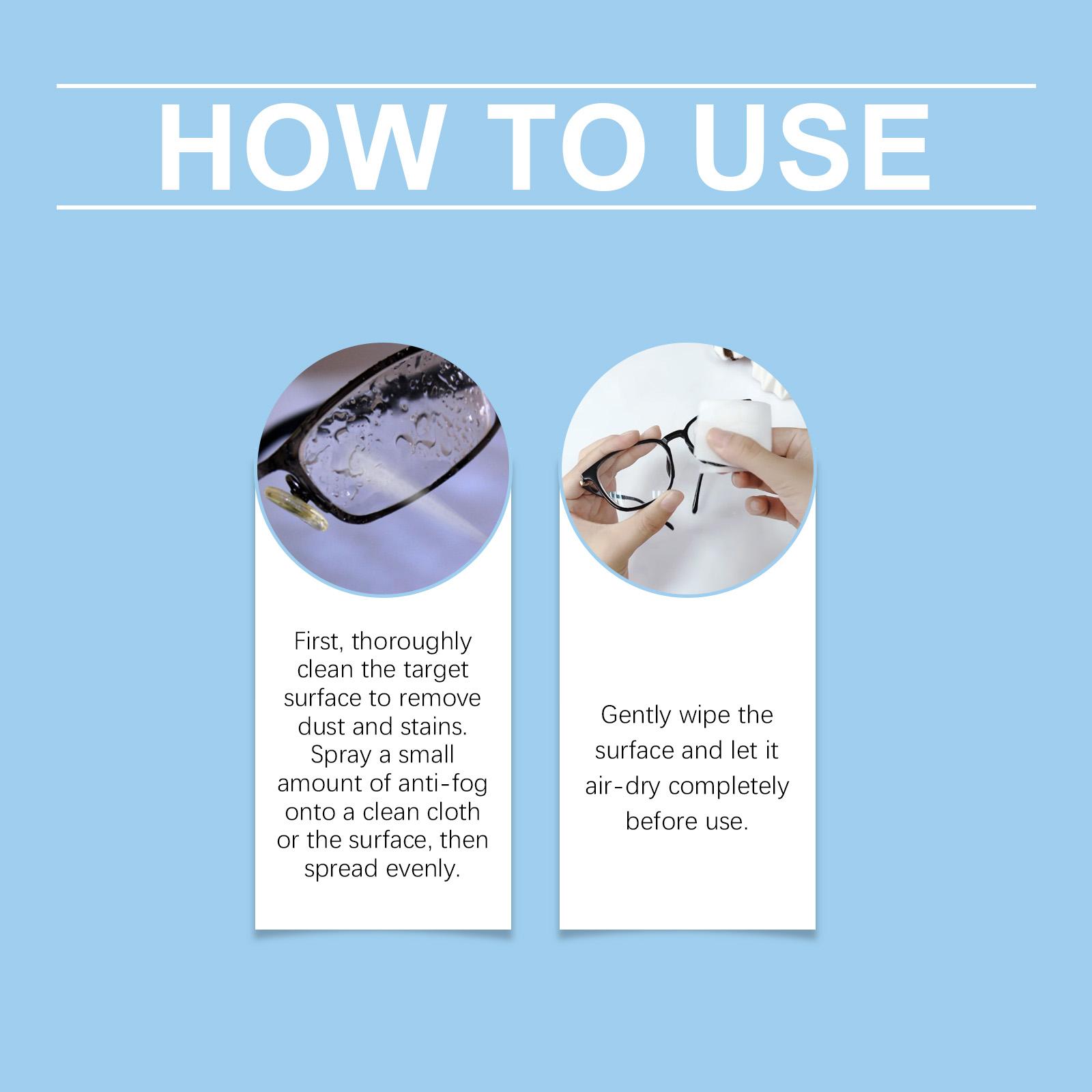 HOW TO USE

First, thoroughly clean the target surface to remove dust and stains. Spray a small amount of anti-fog onto a clean cloth or the surface, then spread evenly.

Gently wipe the surface and let it air-dry completely before use.