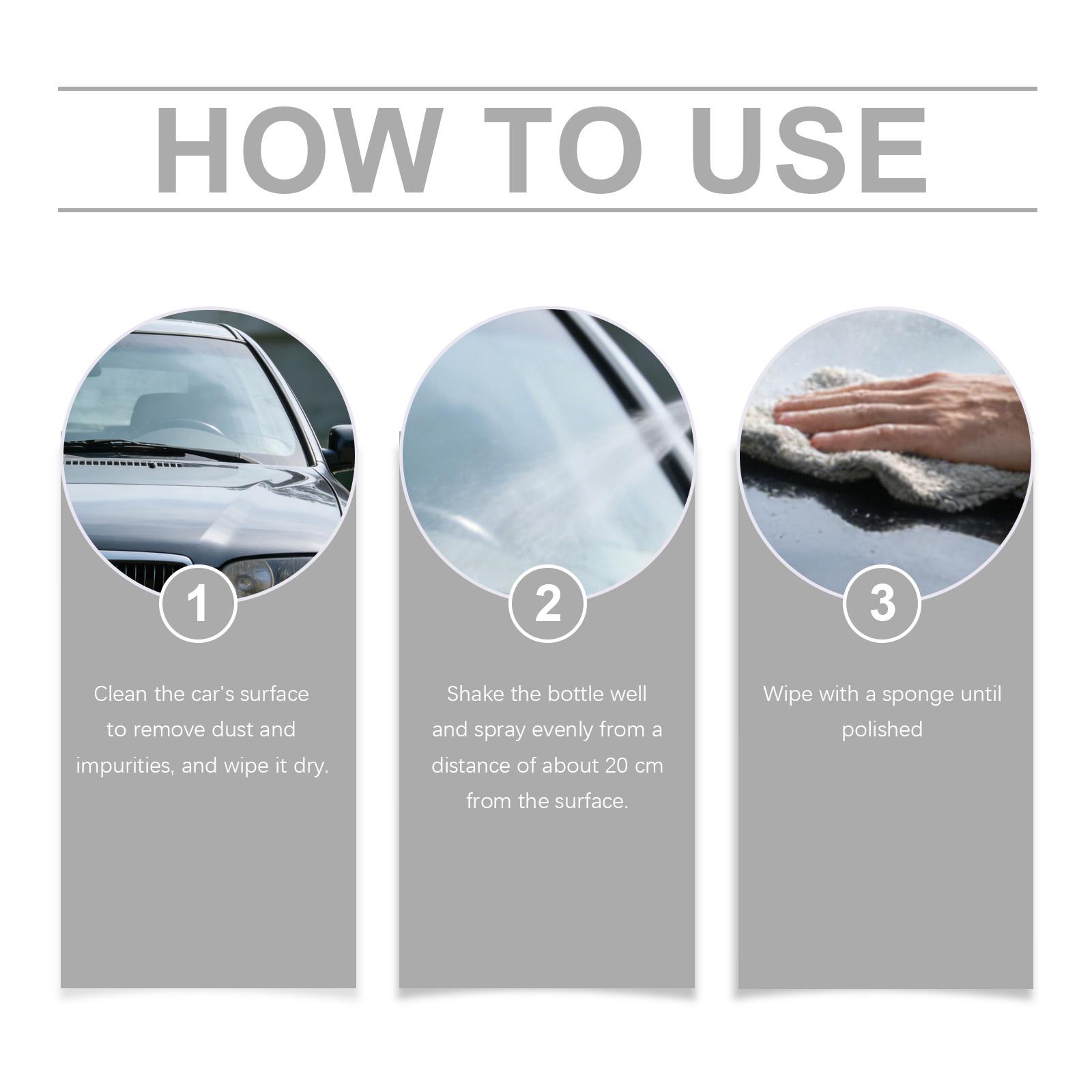 HOW TO USE

1

Clean the car's surface to remove dust and impurities, and wipe it dry.

2

Shake the bottle well and spray evenly from a distance of about 20 cm from the surface.

3

Wipe with a sponge until polished