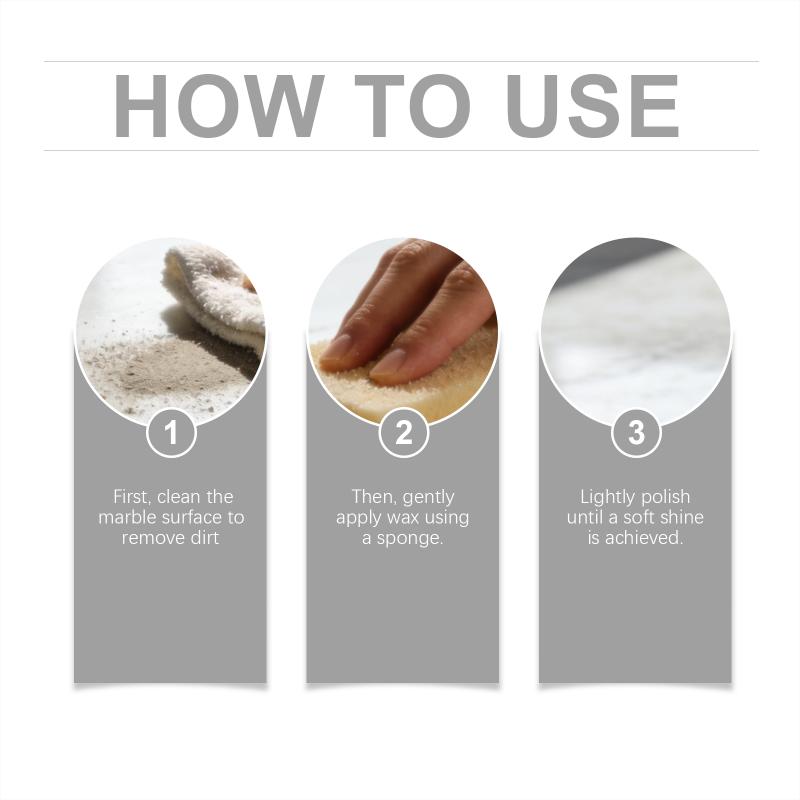 HOW TO USE

1

First, clean the marble surface to remove dirt

2

Then, gently apply wax using a sponge.

3

Lightly polish until a soft shine is achieved.