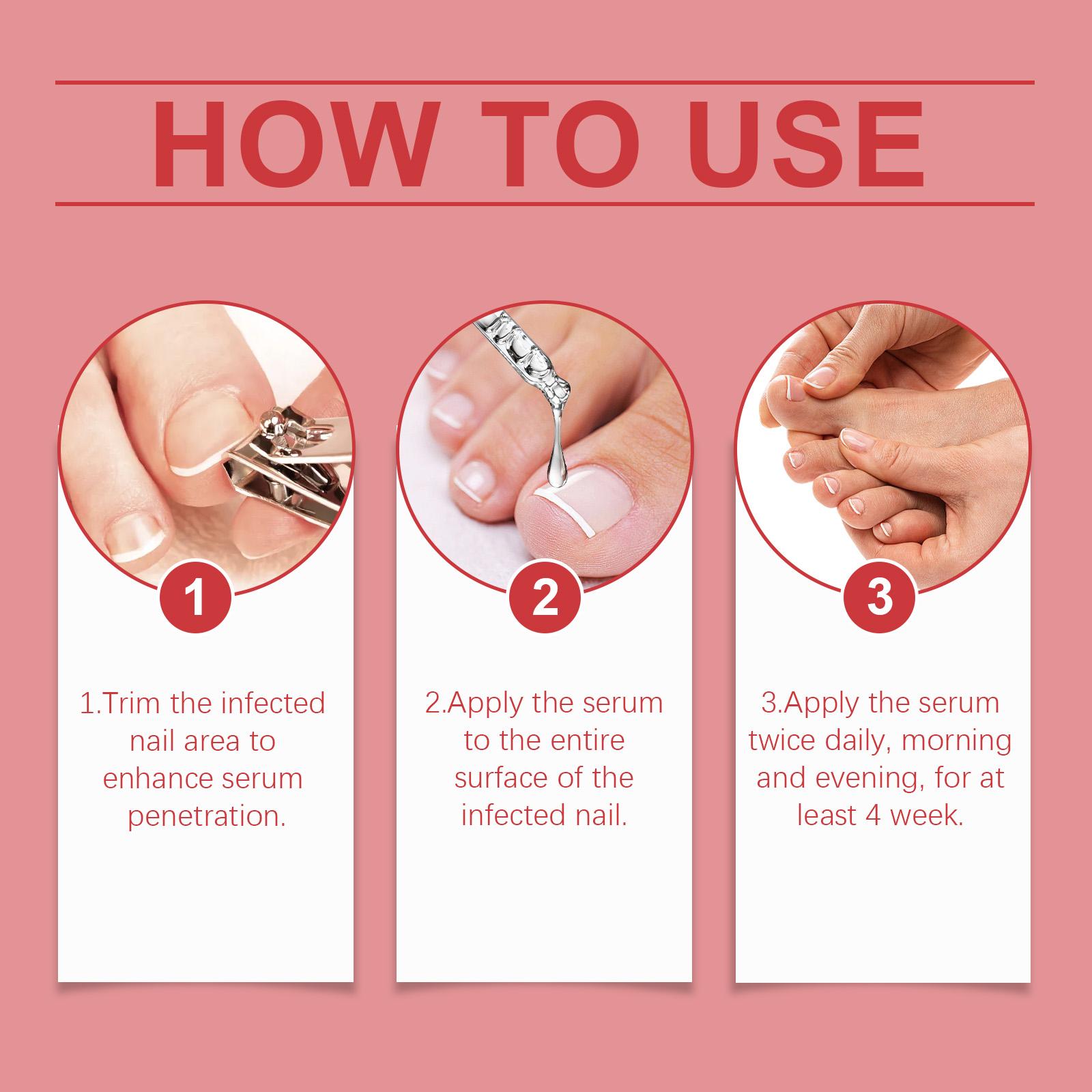 HOW TO USE

1

1.Trim the infected nail area to enhance serum penetration.

2

2.Apply the serum to the entire surface of the infected nail.

3

3.Apply the serum twice daily, morning and evening, for at least 4 week.