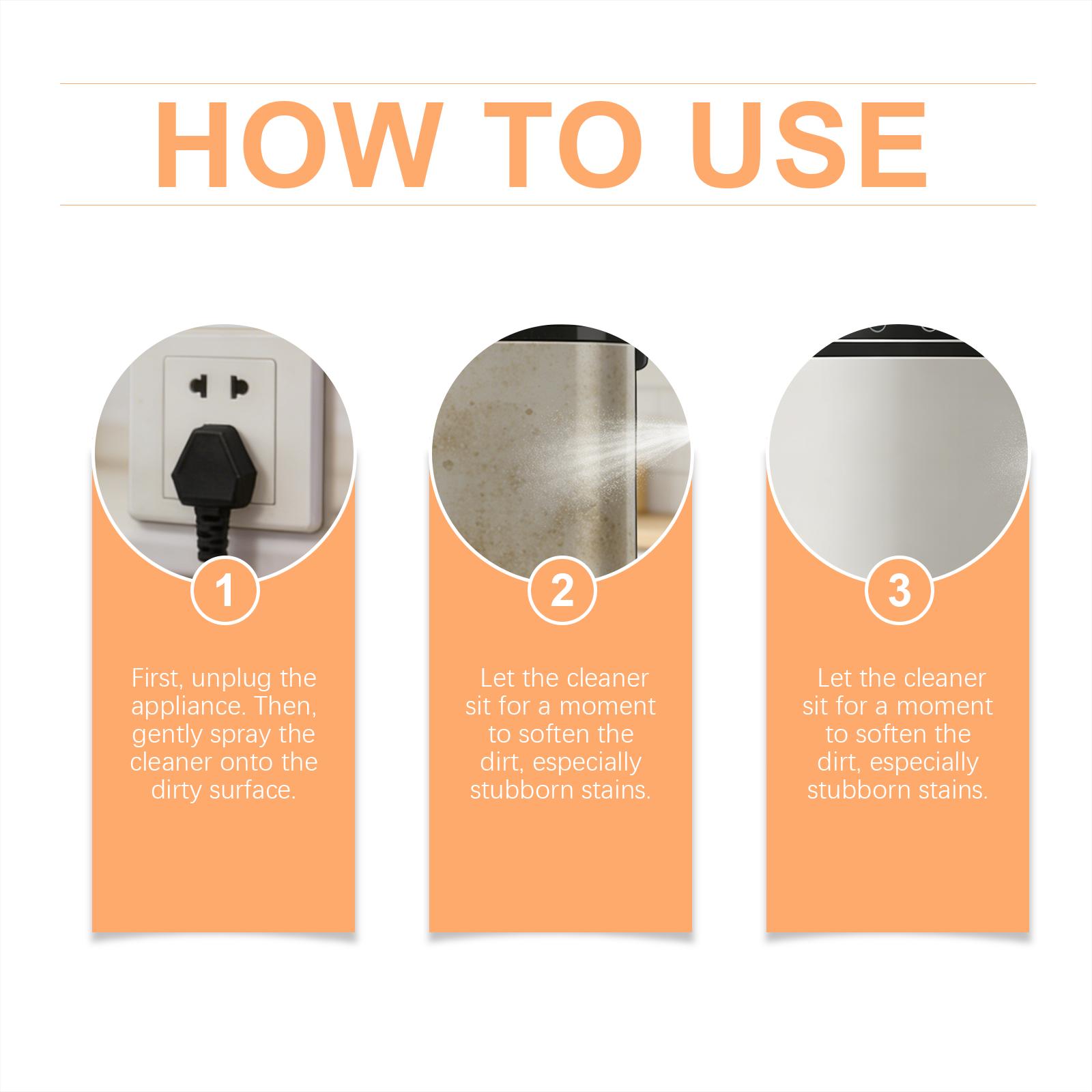 HOW TO USE

1

First, unplug the appliance. Then, gently spray the cleaner onto the dirty surface.

2

Let the cleaner sit for a moment to soften the dirt, especially stubborn stains.

3

Let the cleaner sit for a moment to soften the dirt, especially stubborn stains.