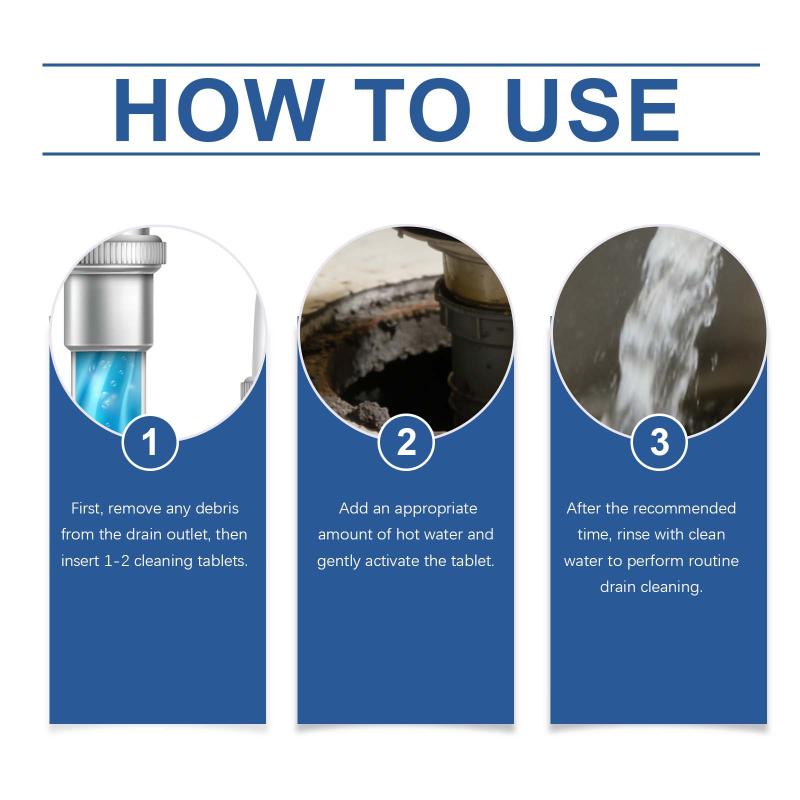 HOW TO USE

1

First, remove any debris from the drain outlet, then insert 1-2 cleaning tablets.

2

Add an appropriate amount of hot water and gently activate the tablet.

3

After the recommended time, rinse with clean water to perform routine drain cleaning.