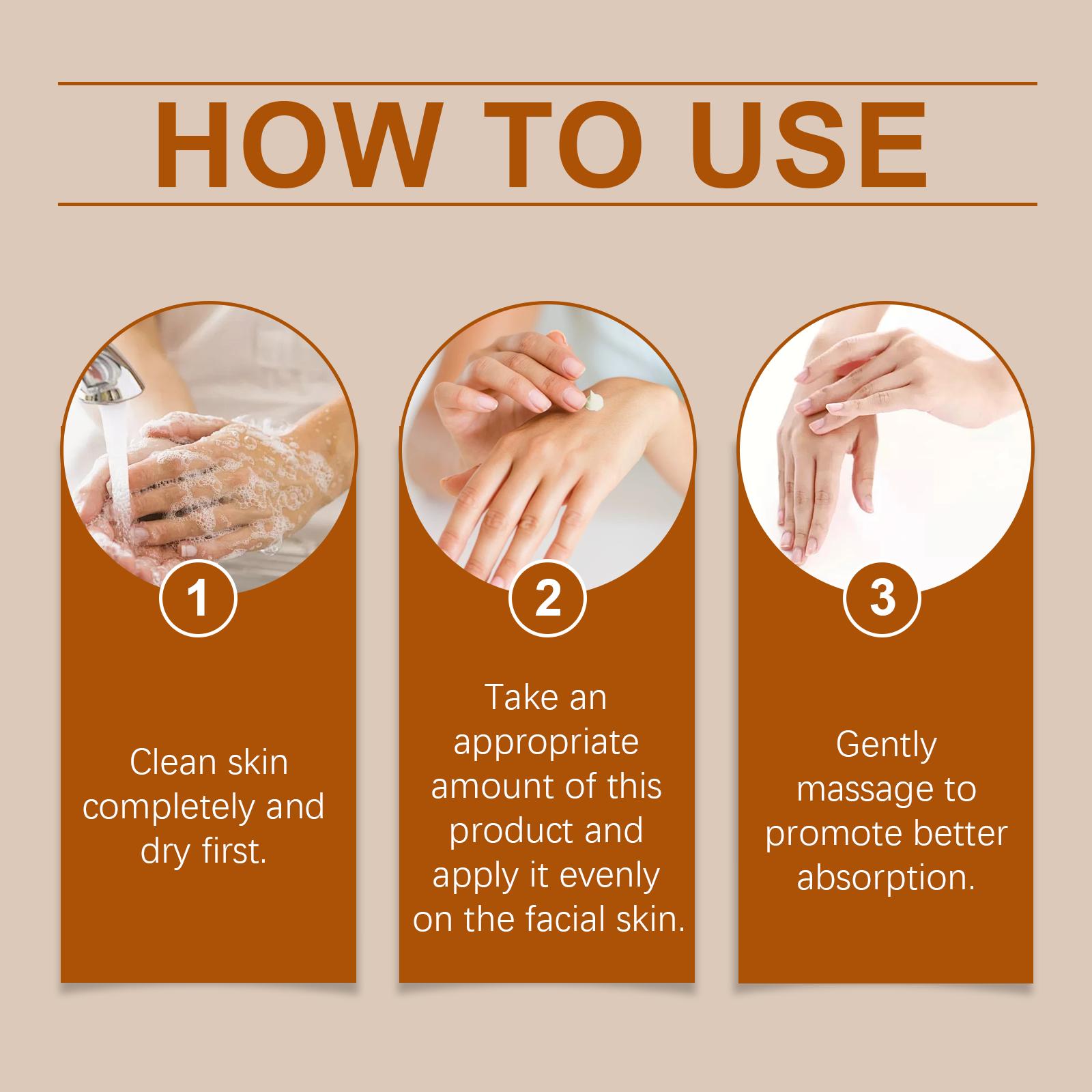 HOW TO USE

1

Clean skin completely and dry first.

2

Take an appropriate amount of this product and apply it evenly on the facial skin.

3

Gently massage to promote better absorption.