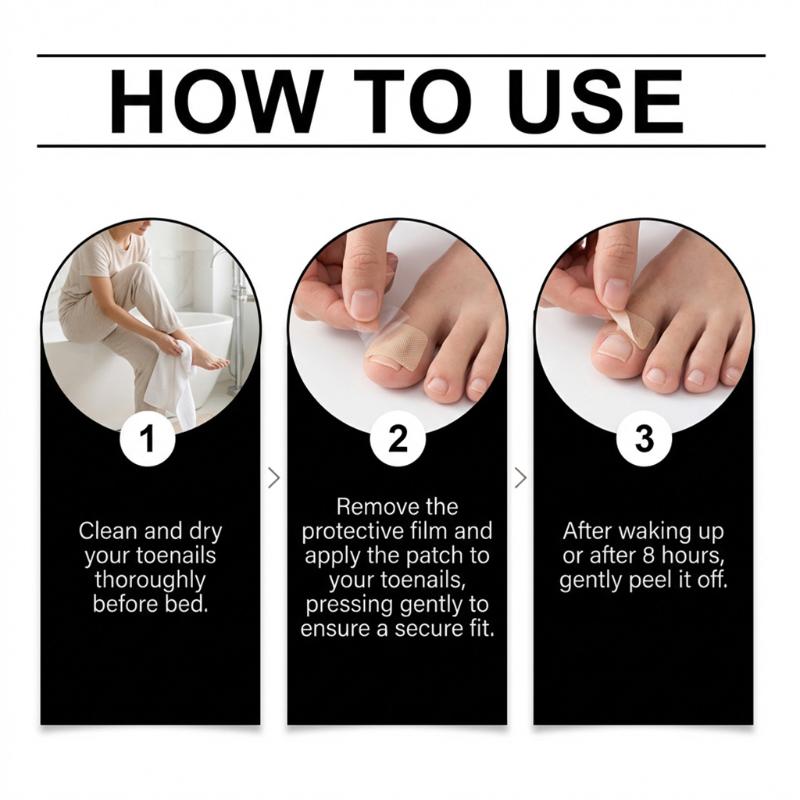 HOW TO USE

1

Clean and dry your toenails thoroughly before bed.

2

Remove the protective film and apply the patch to your toenails, pressing gently to ensure a secure fit.

3

After waking up or after 8 hours, gently peel it off.