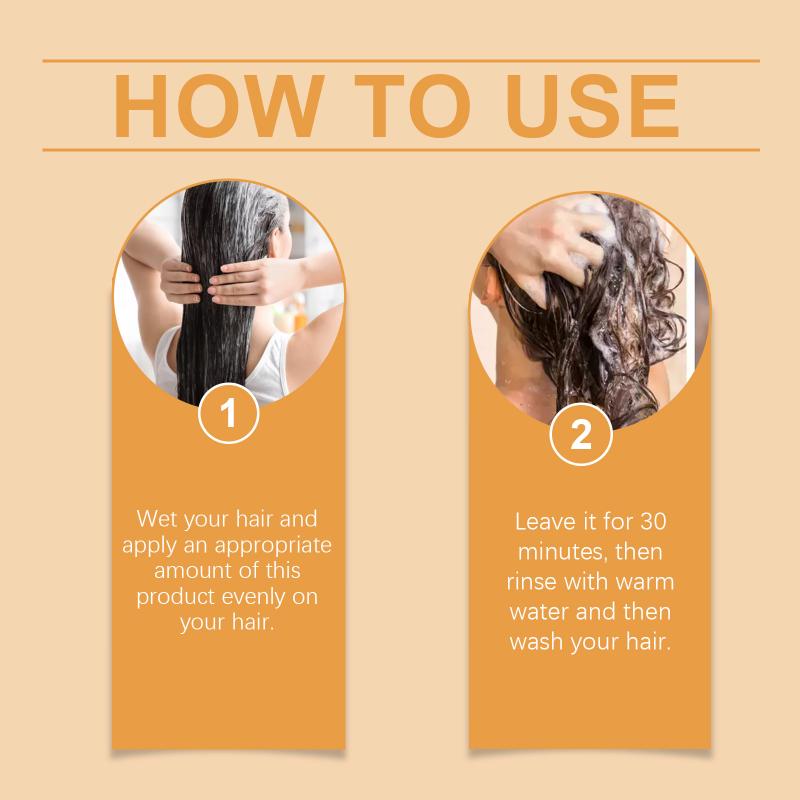 HOW TO USE

1

Wet your hair and apply an appropriate amount of this product evenly on your hair.

2

Leave it for 30 minutes, then rinse with warm water and then wash your hair.