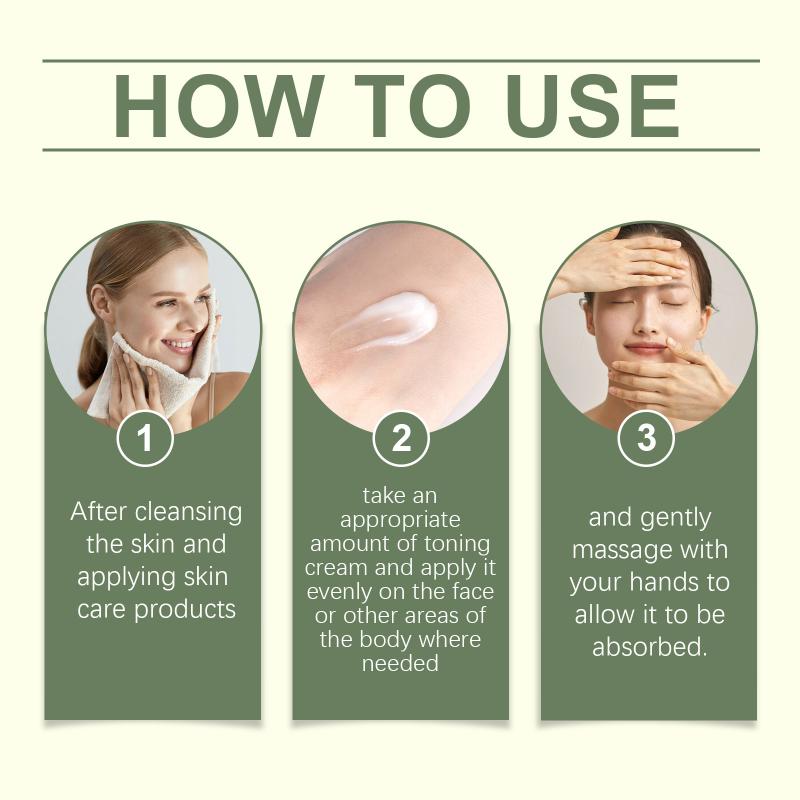 HOW TO USE

1

After cleansing the skin and applying skin care products

2

take an appropriate amount of toning cream and apply it evenly on the face or other areas of the body where needed

3

and gently massage with your hands to allow it to be absorbed.