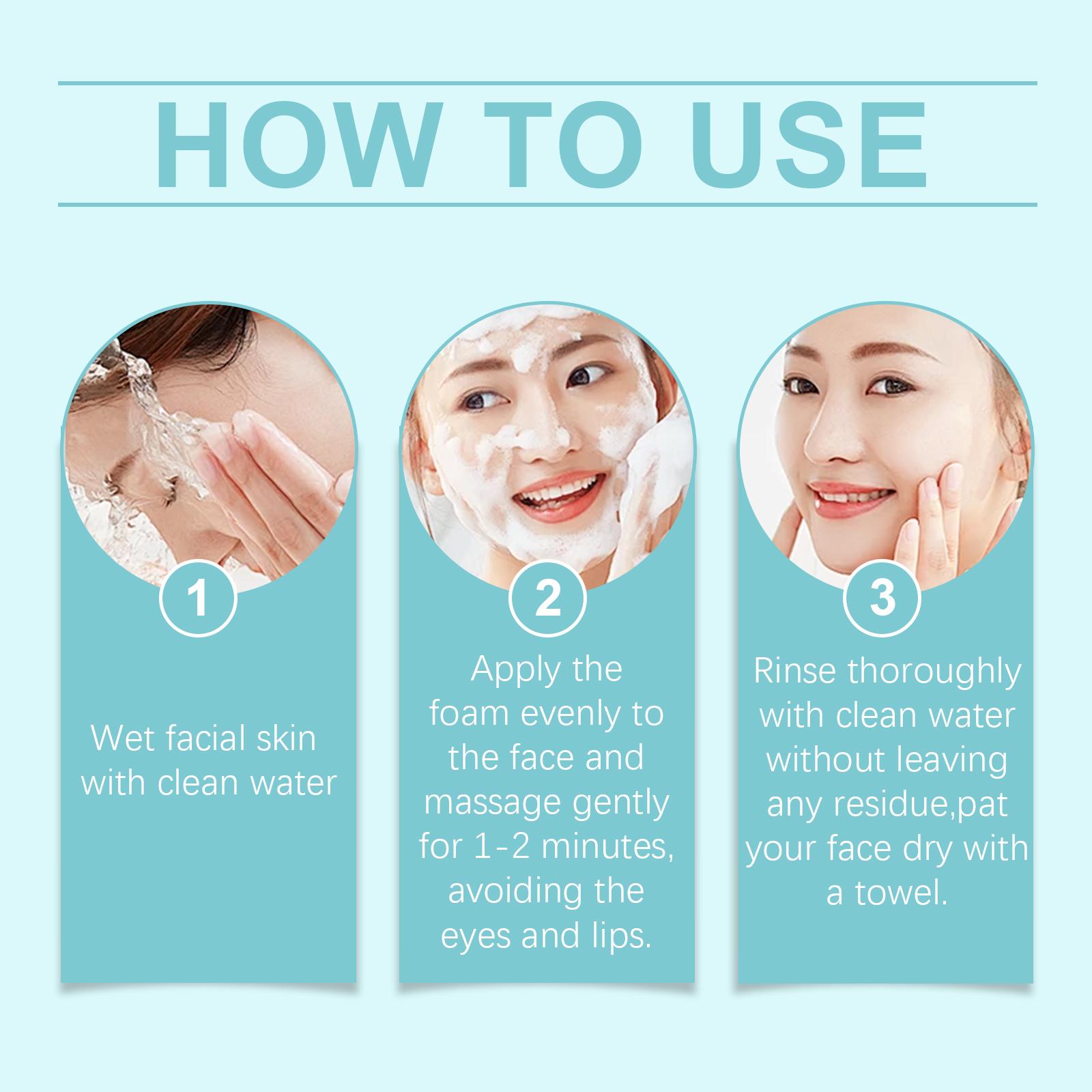 HOW TO USE

1

Wet facial skin with clean water

2

Apply the foam evenly to the face and massage gently for 1-2 minutes, avoiding the eyes and lips.

3

Rinse thoroughly with clean water without leaving any residue,pat your face dry with a towel.