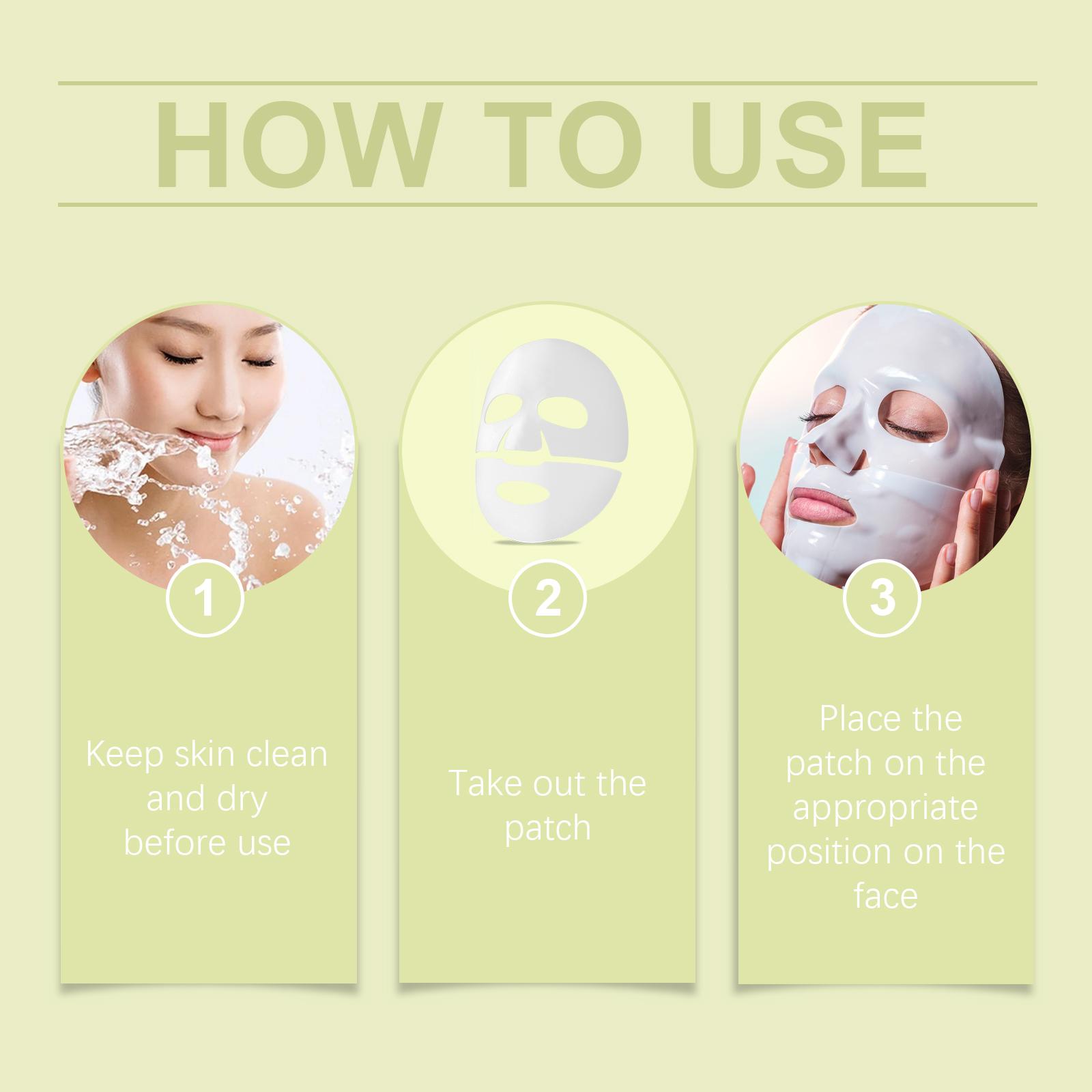 HOW TO USE

1

Keep skin clean and dry before use

2

Take out the patch

3

Place the patch on the appropriate position on the face