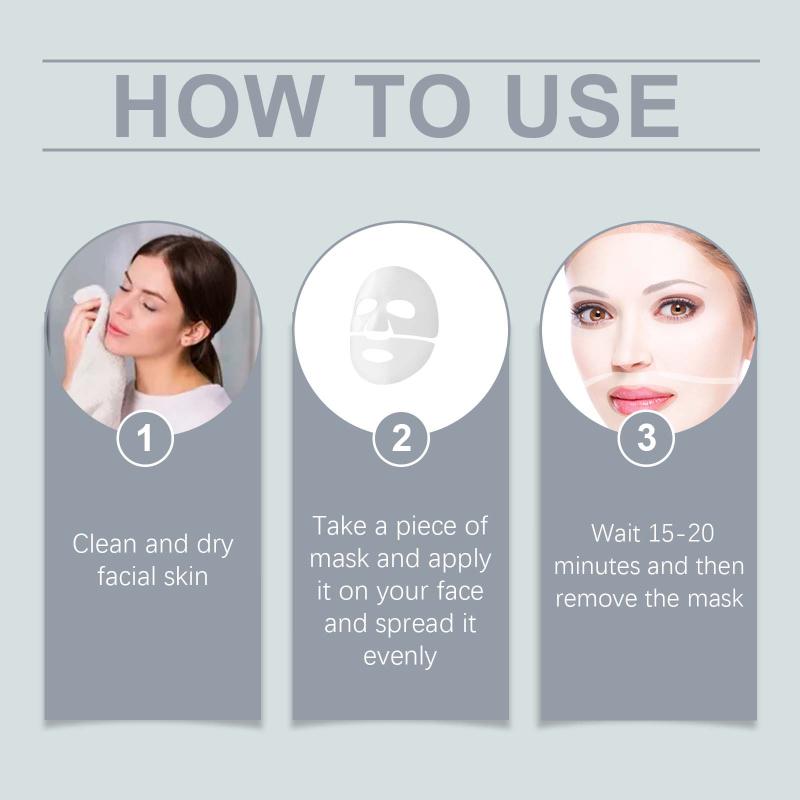 HOW TO USE

1

Clean and dry facial skin

2

Take a piece of mask and apply it on your face and spread it evenly

3

Wait 15-20 minutes and then remove the mask