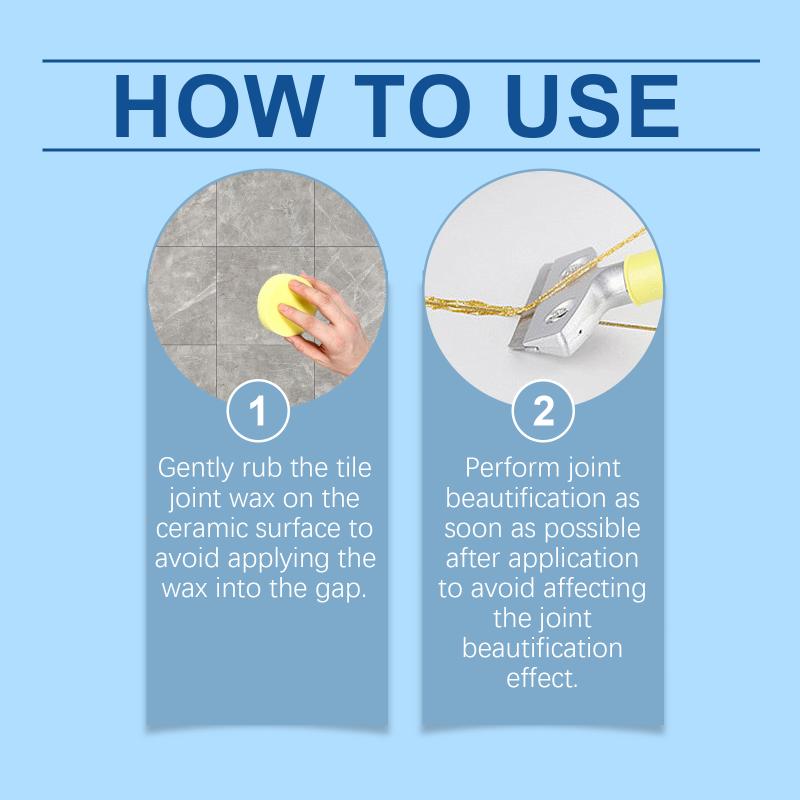 HOW TO USE

1

Gently rub the tile joint wax on the ceramic surface to avoid applying the wax into the gap.

2

Perform joint beautification as soon as possible after application to avoid affecting the joint beautification effect.