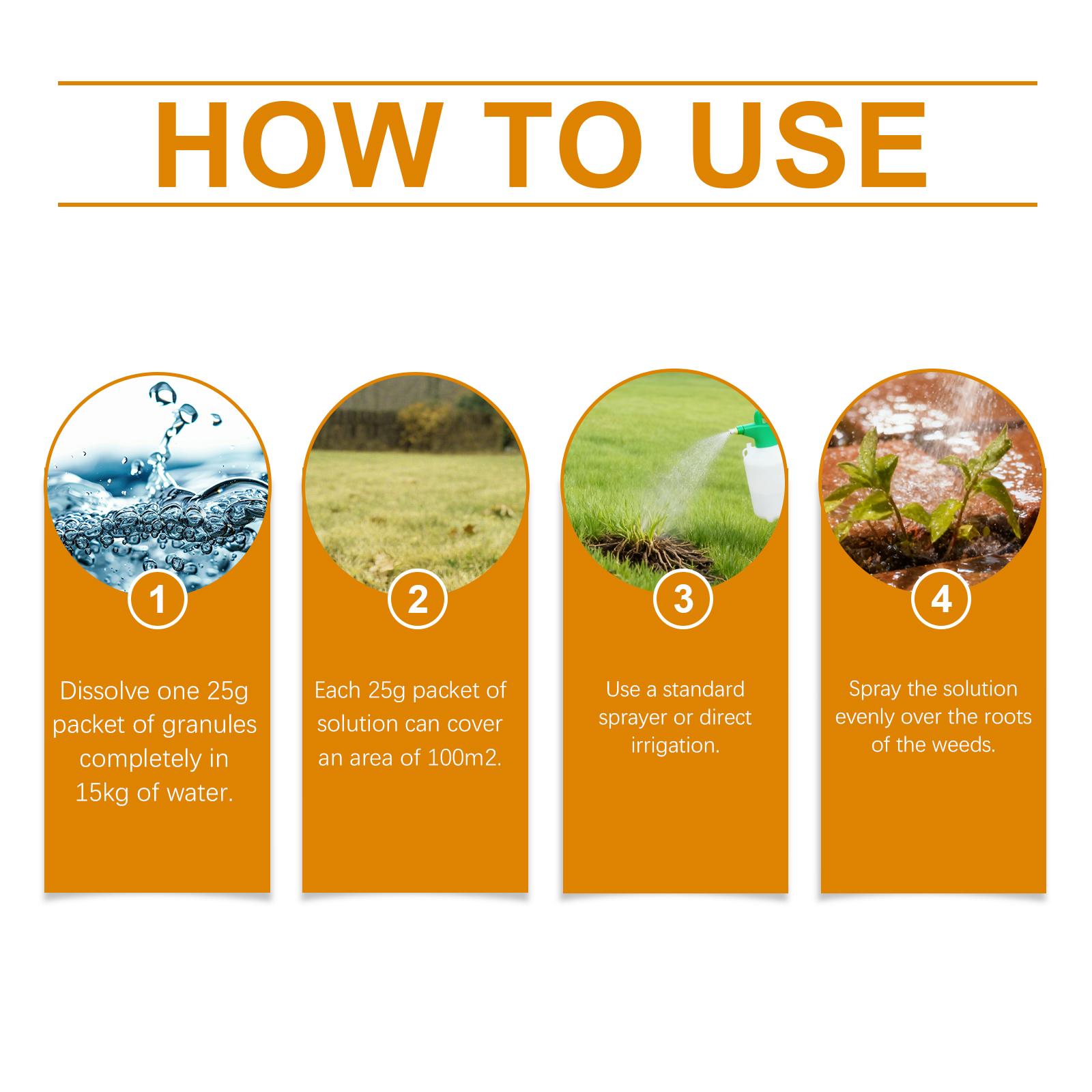 HOW TO USE

1

Dissolve one 25g packet of granules completely in 15kg of water.

2

Each 25g packet of solution can cover an area of 100m2.

3

Use a standard sprayer or direct irrigation.

4

Spray the solution evenly over the roots of the weeds.