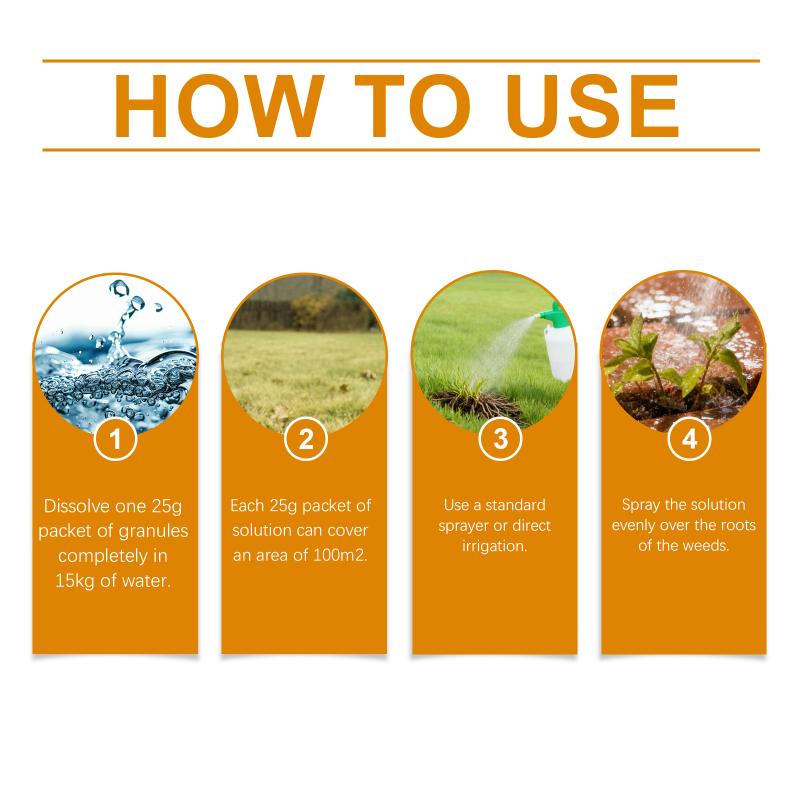 HOW TO USE

1

Dissolve one 25g packet of granules completely in 15kg of water.

2

Each 25g packet of solution can cover an area of 100m2.

3

Use a standard sprayer or direct irrigation.

4

Spray the solution evenly over the roots of the weeds.