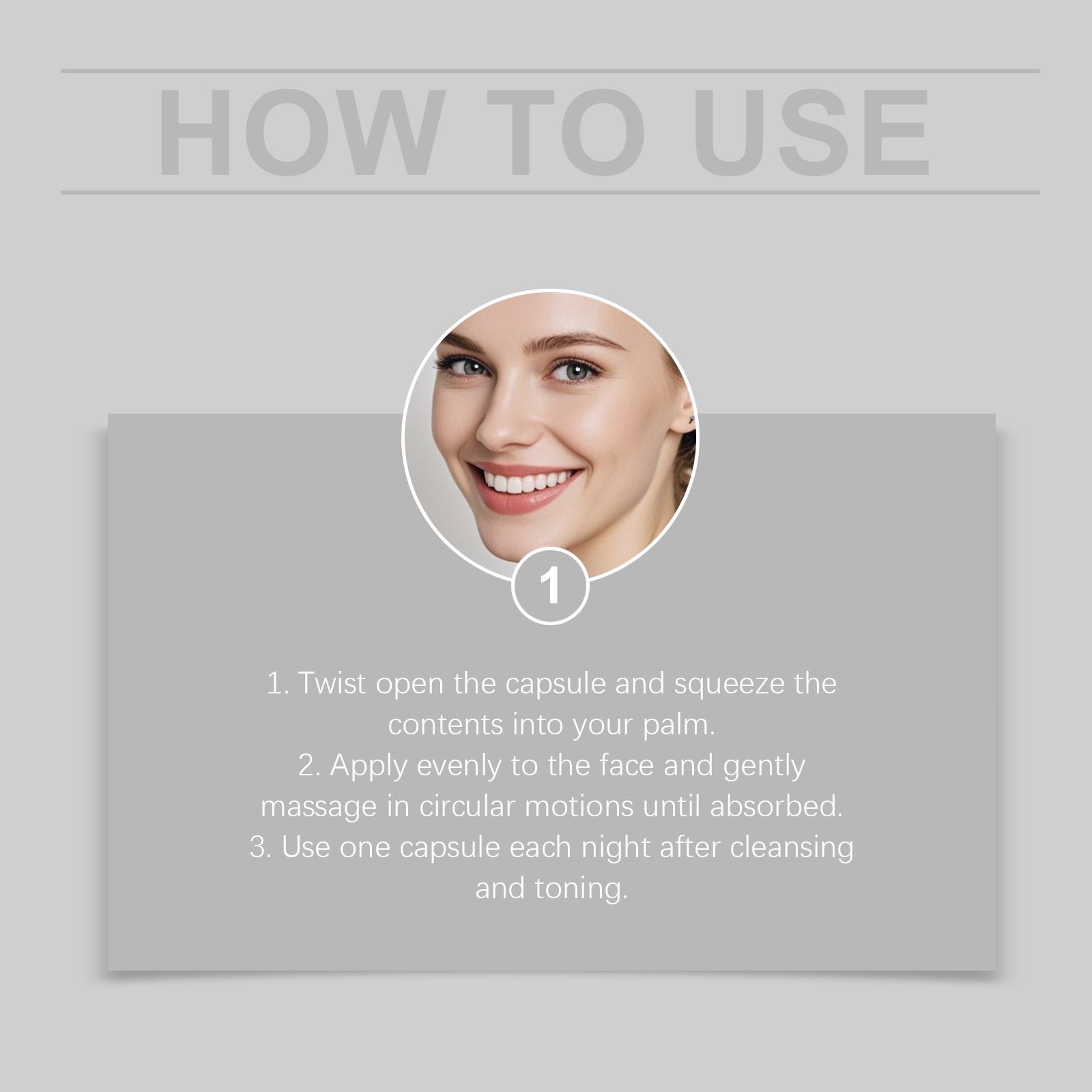 HOW TO USE

1

1. Twist open the capsule and squeeze the contents into your palm.
2. Apply evenly to the face and gently massage in circular motions until absorbed.
3. Use one capsule each night after cleansing and toning.