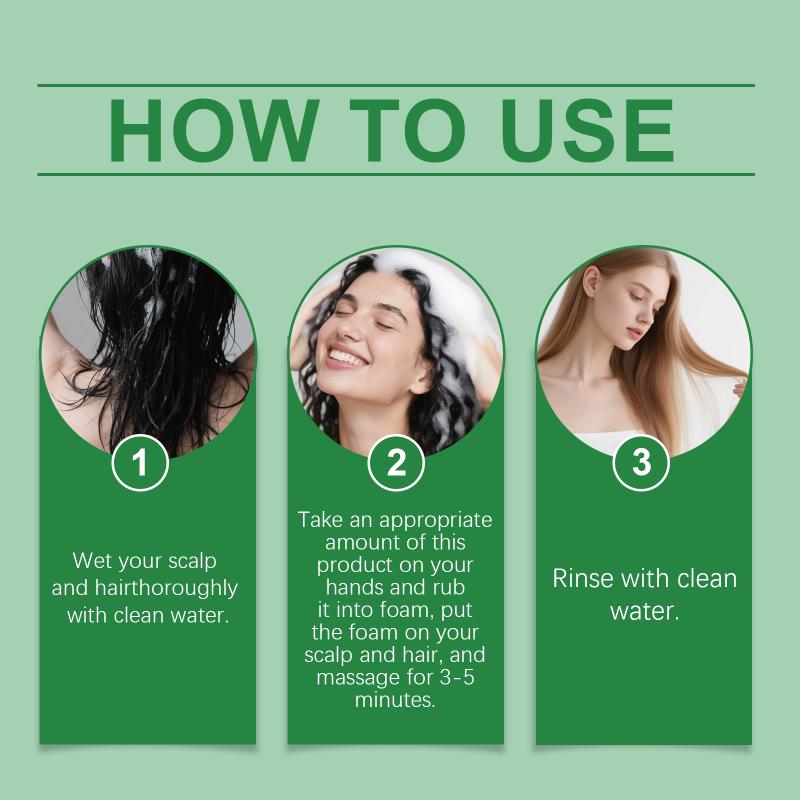 HOW TO USE

1

Wet your scalp and hairthoroughly with clean water.

2

Take an appropriate amount of this product on your hands and rub it into foam, put the foam on your scalp and hair, and massage for 3-5 minutes.

3

Rinse with clean water.