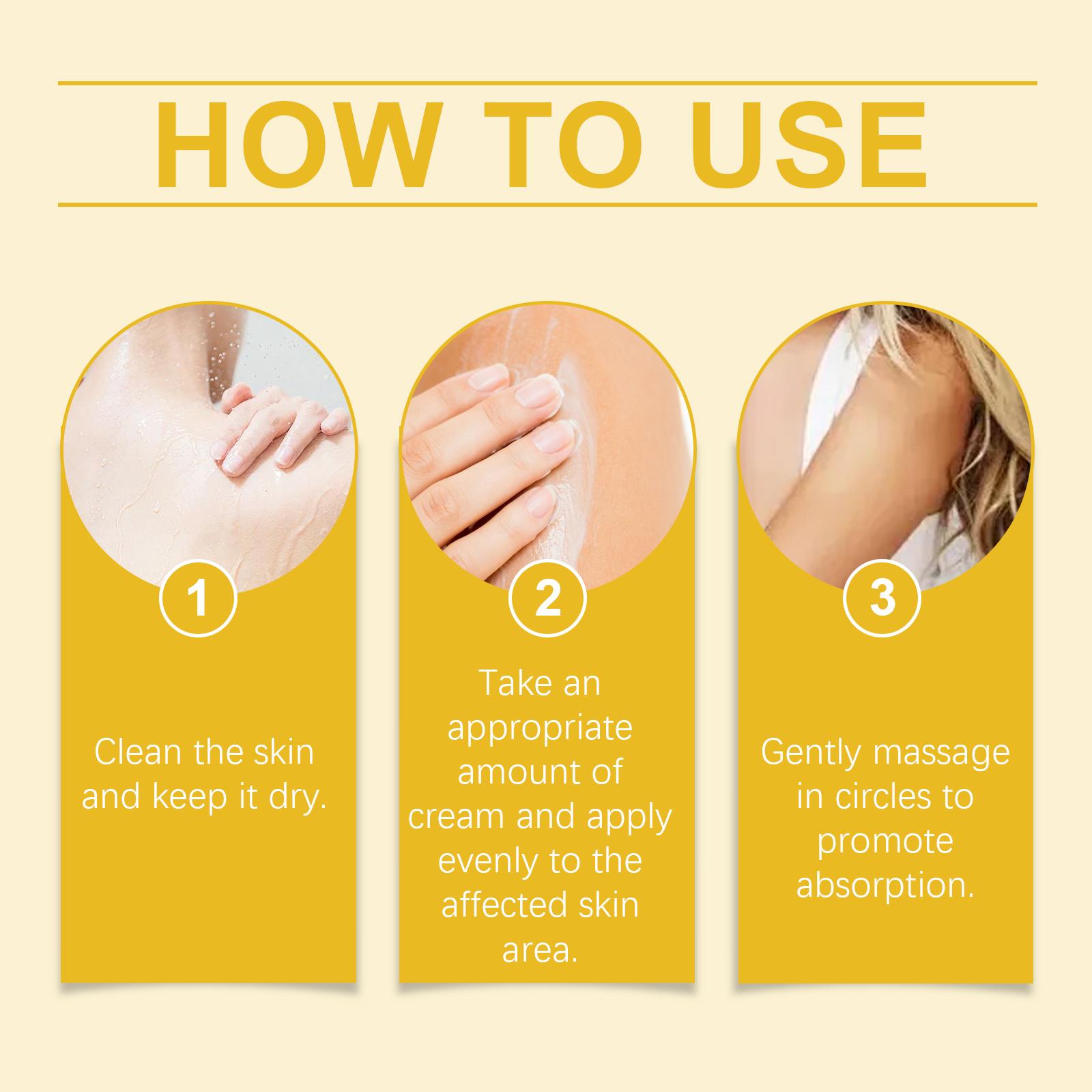 HOW TO USE

1

Clean the skin and keep it dry.

2

Take an appropriate amount of cream and apply evenly to the affected skin area.

3

Gently massage in circles to promote absorption.