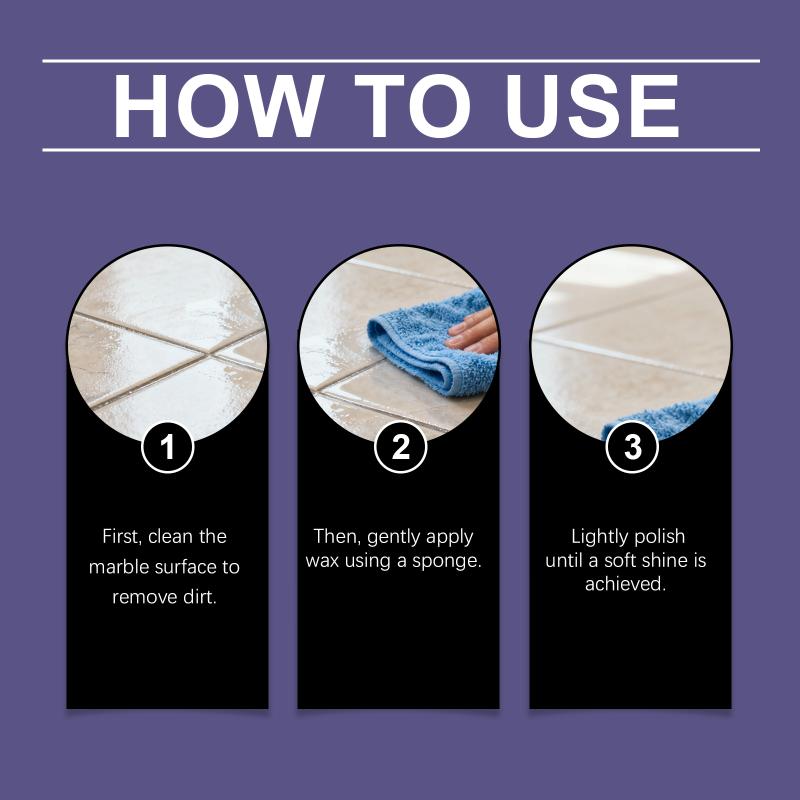 HOW TO USE

1

First, clean the marble surface to remove dirt.

2

Then, gently apply wax using a sponge.

3

Lightly polish until a soft shine is achieved.