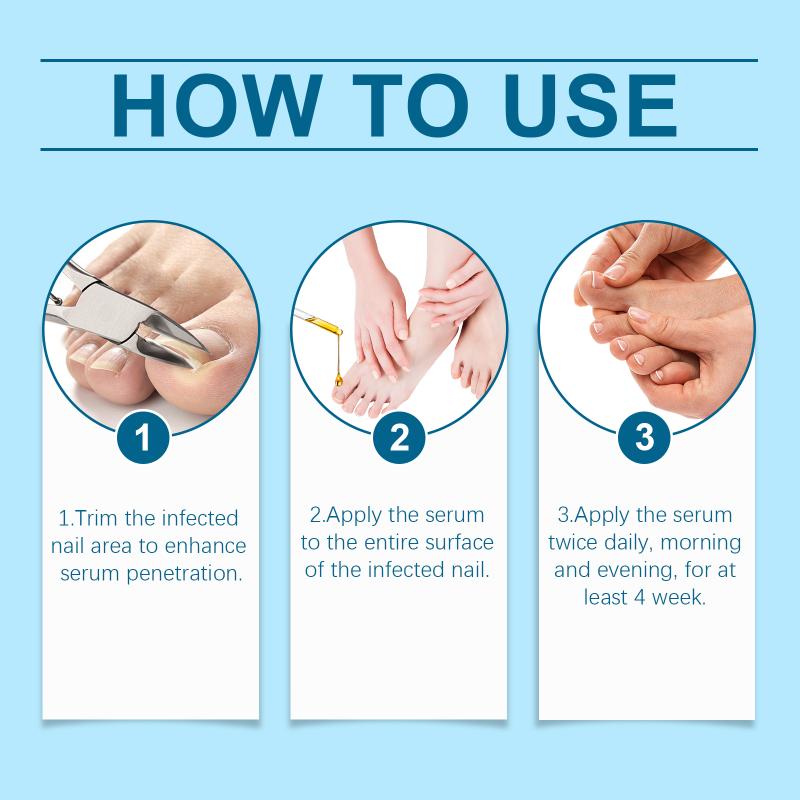 HOW TO USE

1

1.Trim the infected nail area to enhance serum penetration.

2

2.Apply the serum to the entire surface of the infected nail.

3

3.Apply the serum twice daily, morning and evening, for at least 4 week.