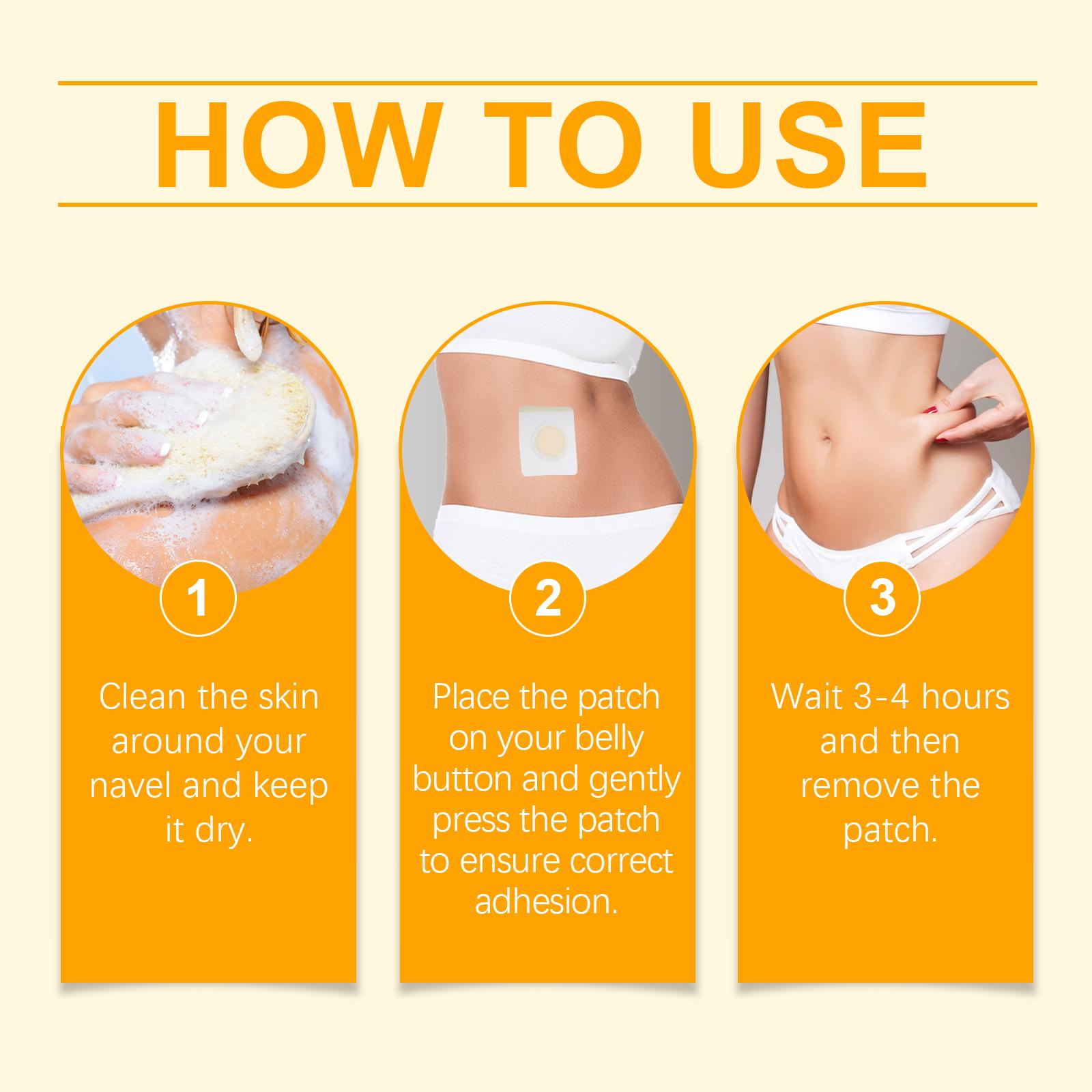 HOW TO USE

1

Clean the skin around your navel and keep it dry.

2

Place the patch on your belly button and gently press the patch to ensure correct adhesion.

3

Wait 3-4 hours and then remove the patch.