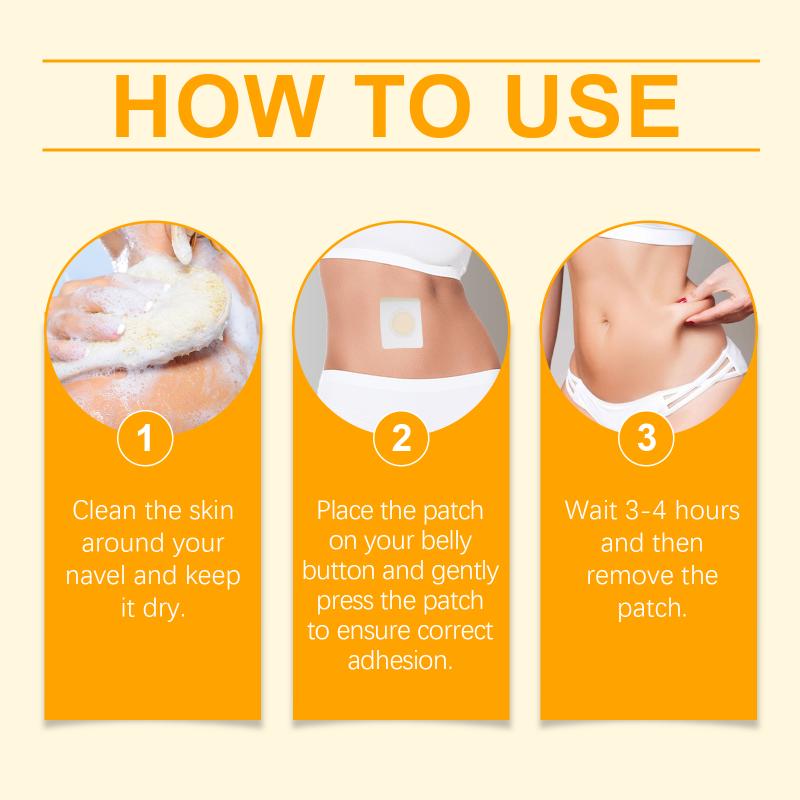 HOW TO USE

1

Clean the skin around your navel and keep it dry.

2

Place the patch on your belly button and gently press the patch to ensure correct adhesion.

3

Wait 3-4 hours and then remove the patch.