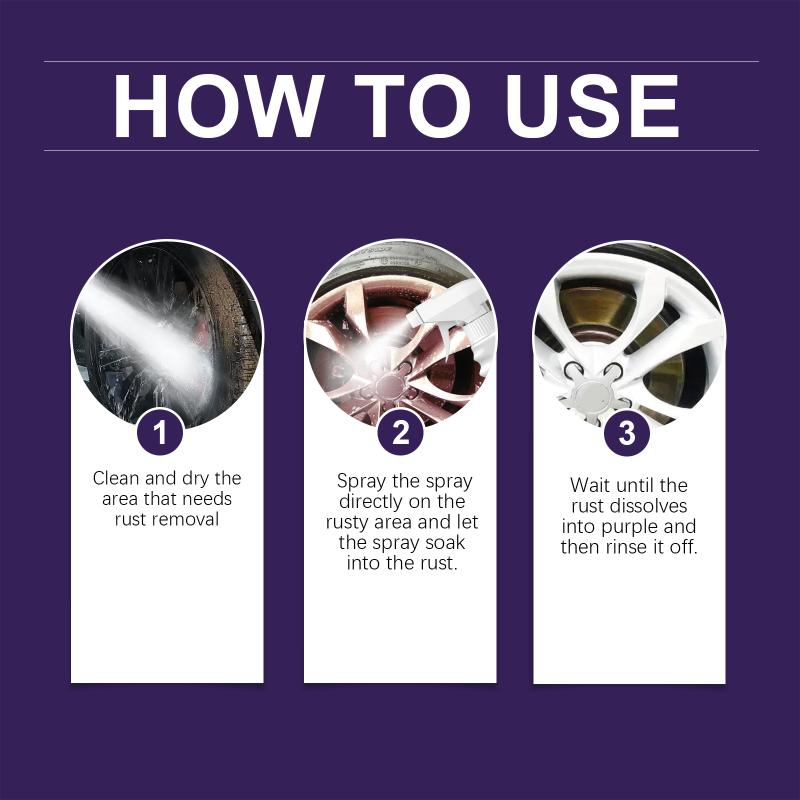 HOW TO USE

1

Clean and dry the area that needs rust removal

2

Spray the spray directly on the rusty area and let the spray soak into the rust.

3

Wait until the rust dissolves into purple and then rinse it off.