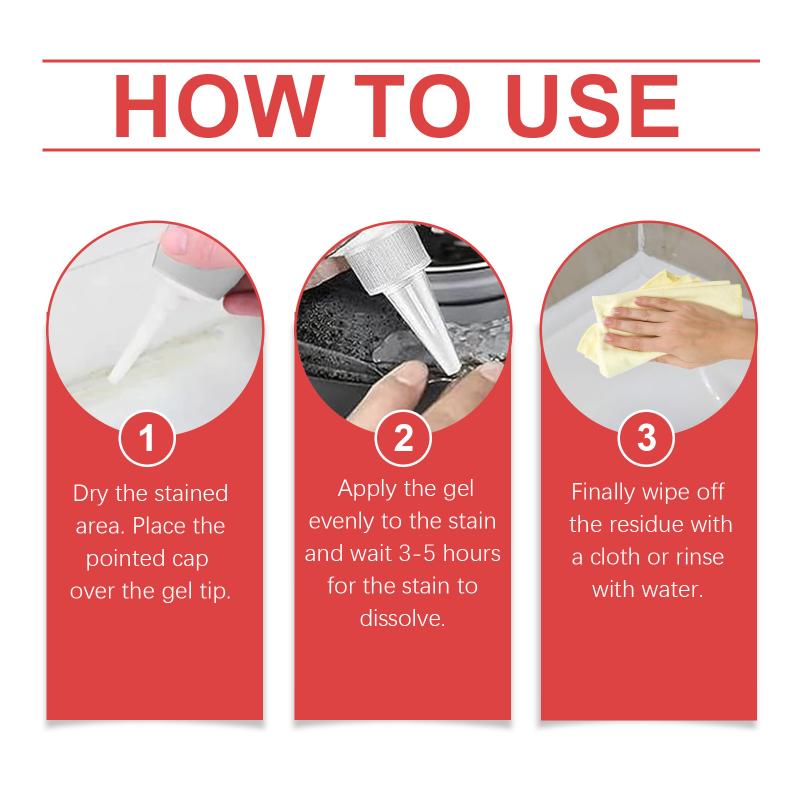 HOW TO USE

1

Dry the stained area. Place the pointed cap over the gel tip.

2

Apply the gel evenly to the stain and wait 3-5 hours for the stain to dissolve.

3

Finally wipe off the residue with a cloth or rinse with water.