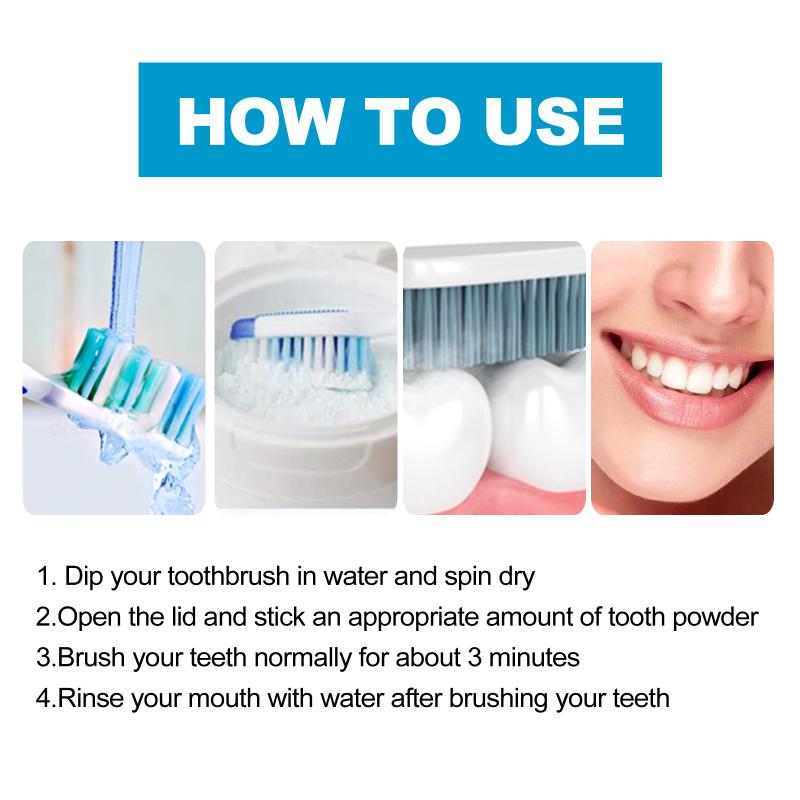 HOW TO USE

1. Dip your toothbrush in water and spin dry
2.Open the lid and stick an appropriate amount of tooth powder
3.Brush your teeth normally for about 3 minutes
4.Rinse your mouth with water after brushing your teeth