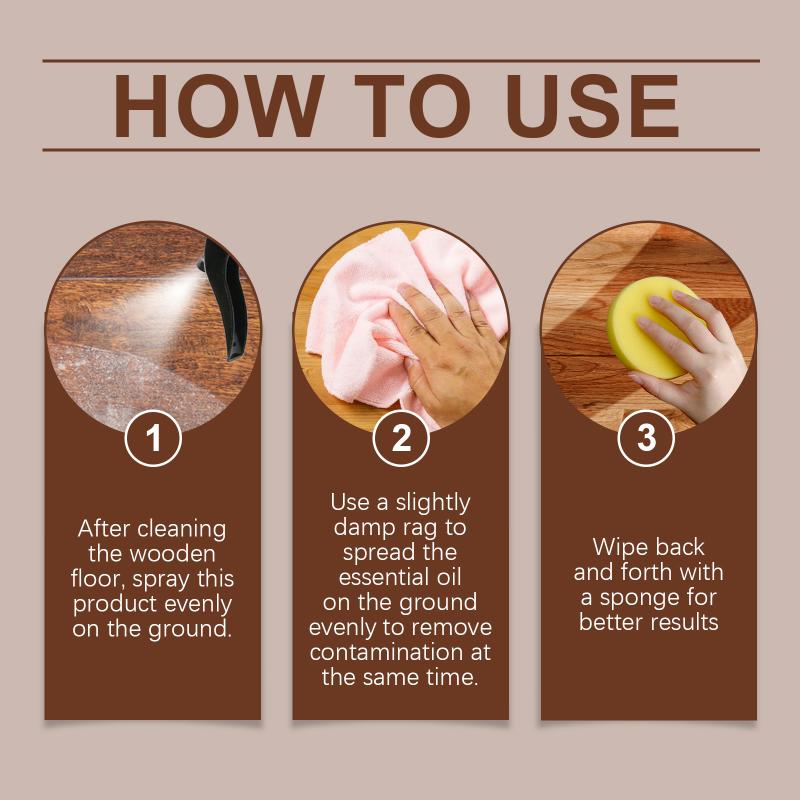 HOW TO USE

1

After cleaning the wooden floor, spray this product evenly on the ground.

2

Use a slightly damp rag to spread the essential oil on the ground evenly to remove contamination at the same time.

3

Wipe back and forth with a sponge for better results