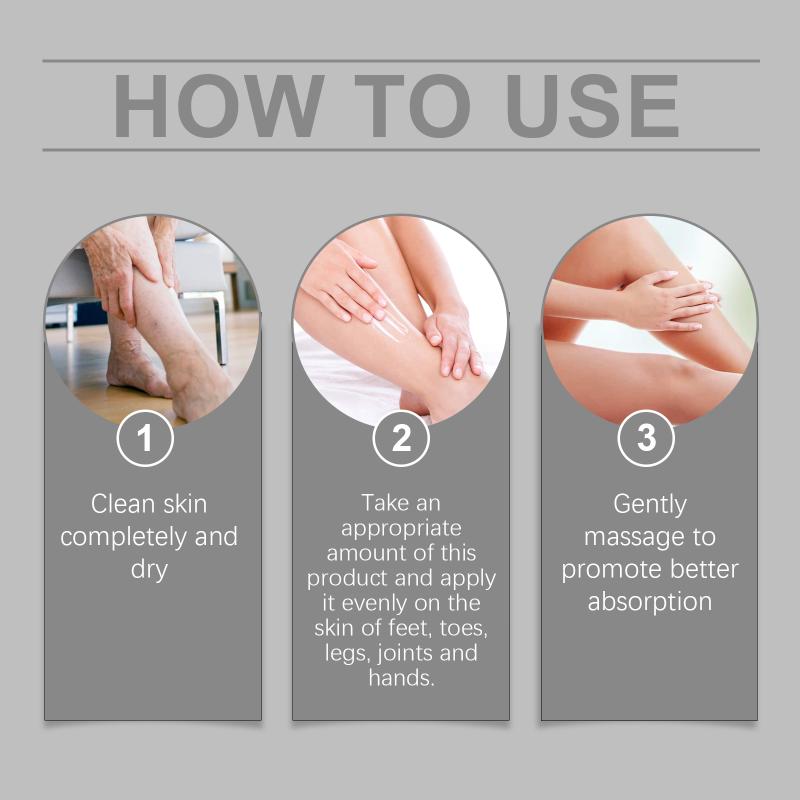 HOW TO USE

1

Clean skin completely and dry

2

Take an appropriate amount of this product and apply it evenly on the skin of feet, toes, legs, joints and hands.

3

Gently massage to promote better absorption