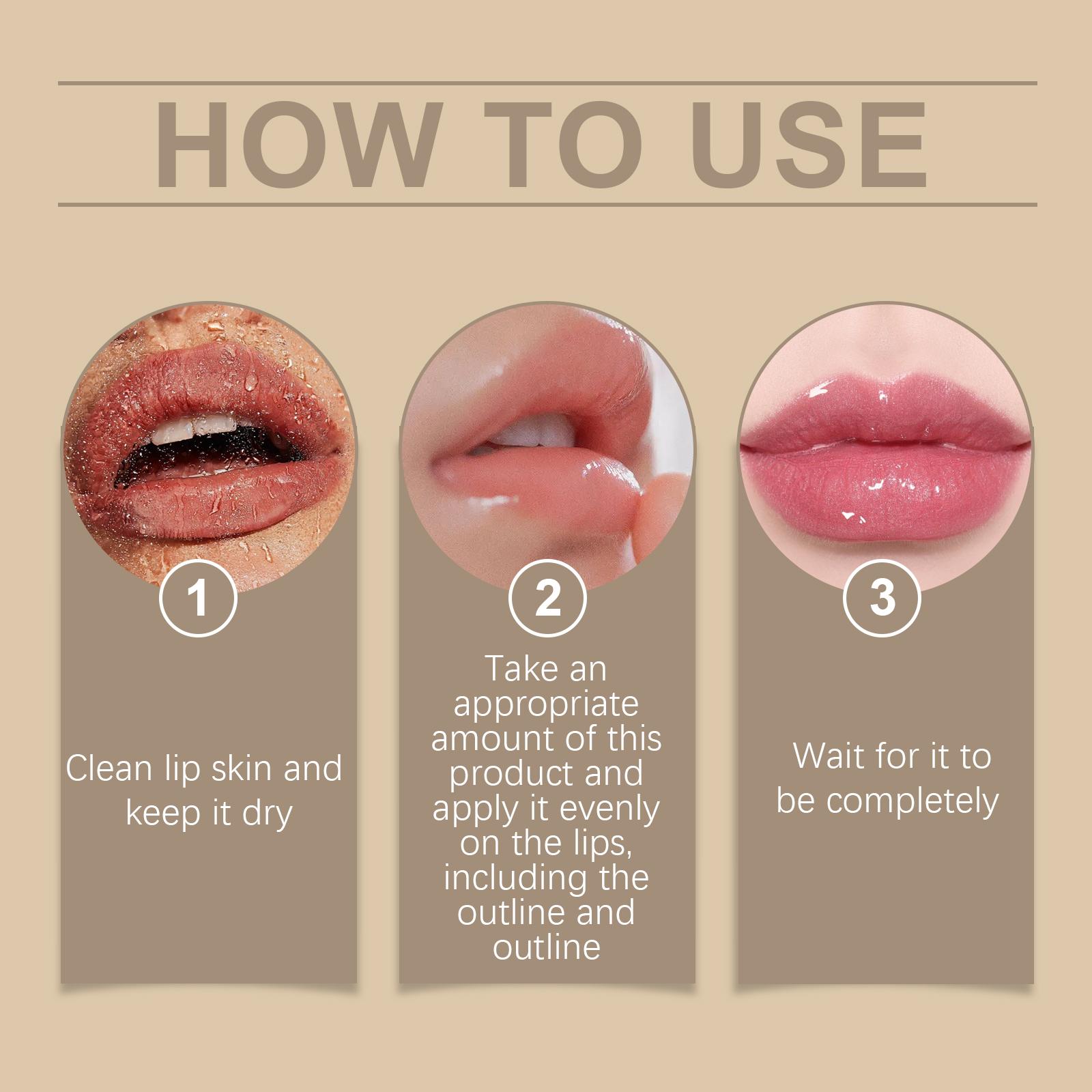 HOW TO USE

1

Clean lip skin and keep it dry

2

Take an appropriate amount of this product and apply it evenly on the lips, including the outline and outline

3

Wait for it to be completely