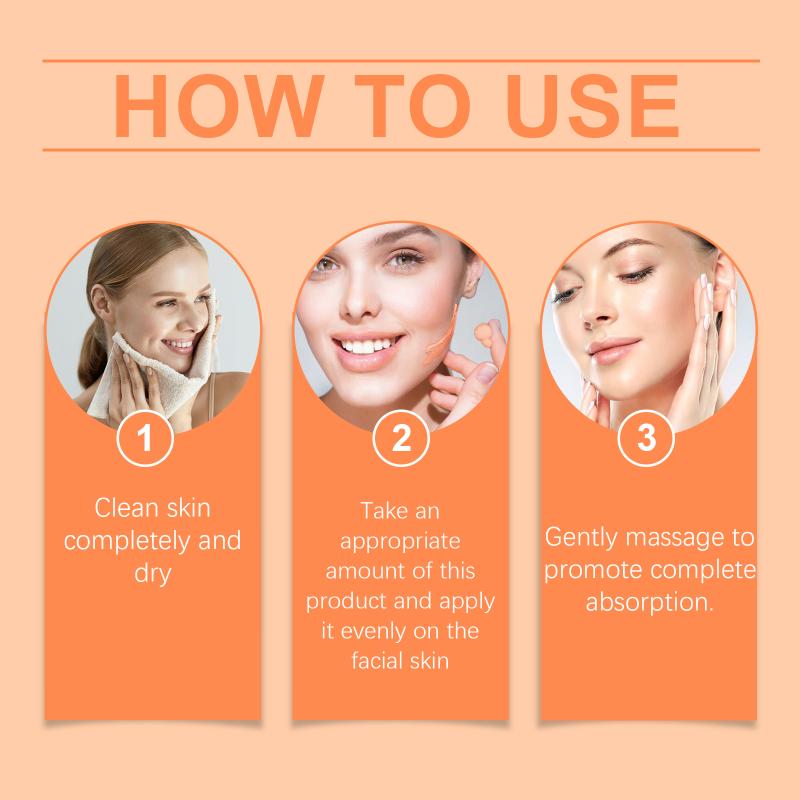 HOW TO USE

1

Clean skin completely and dry

2

Take an appropriate amount of this product and apply it evenly on the facial skin

3

Gently massage to promote complete absorption.