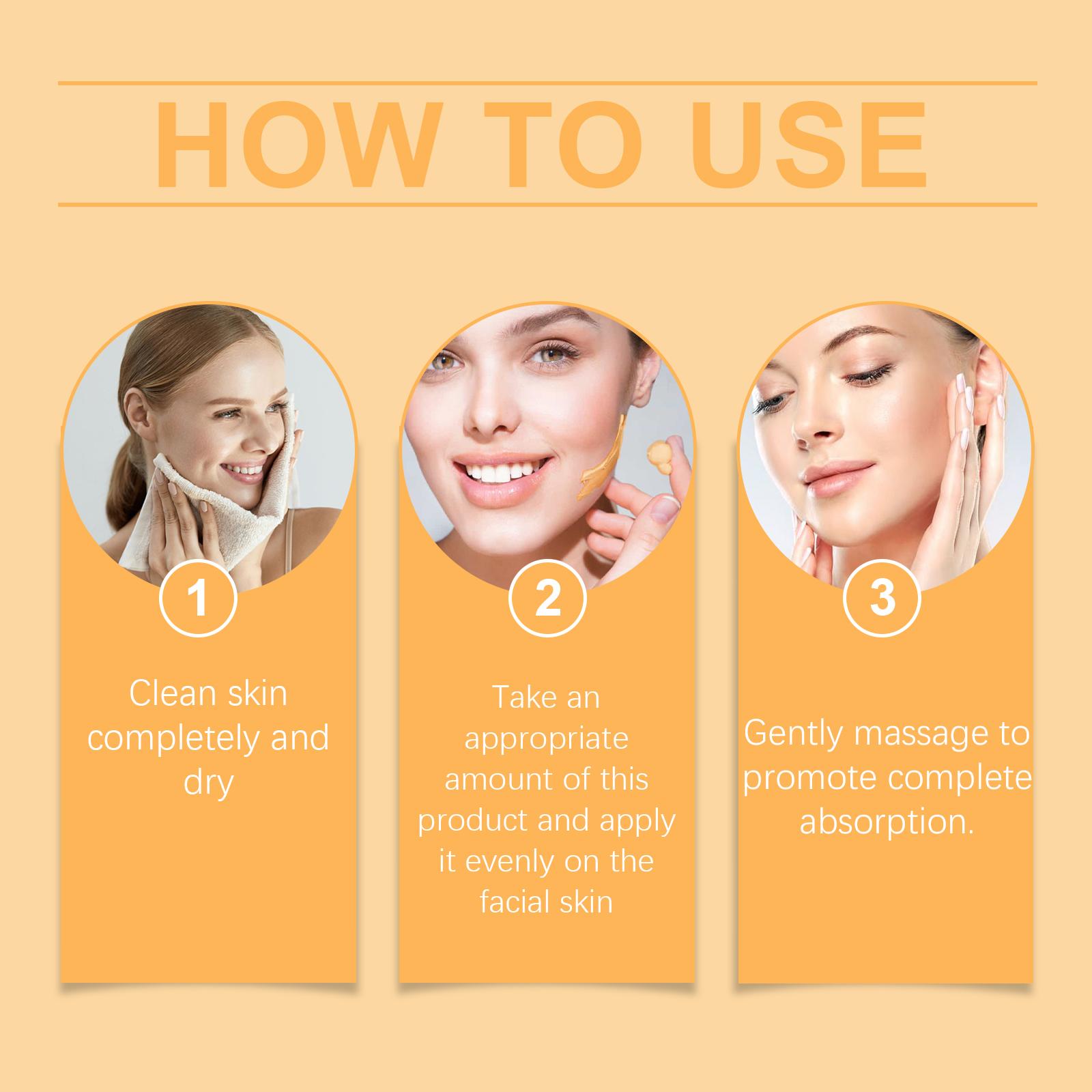 HOW TO USE

1

Clean skin completely and dry

2

Take an appropriate amount of this product and apply it evenly on the facial skin

3

Gently massage to promote complete absorption.