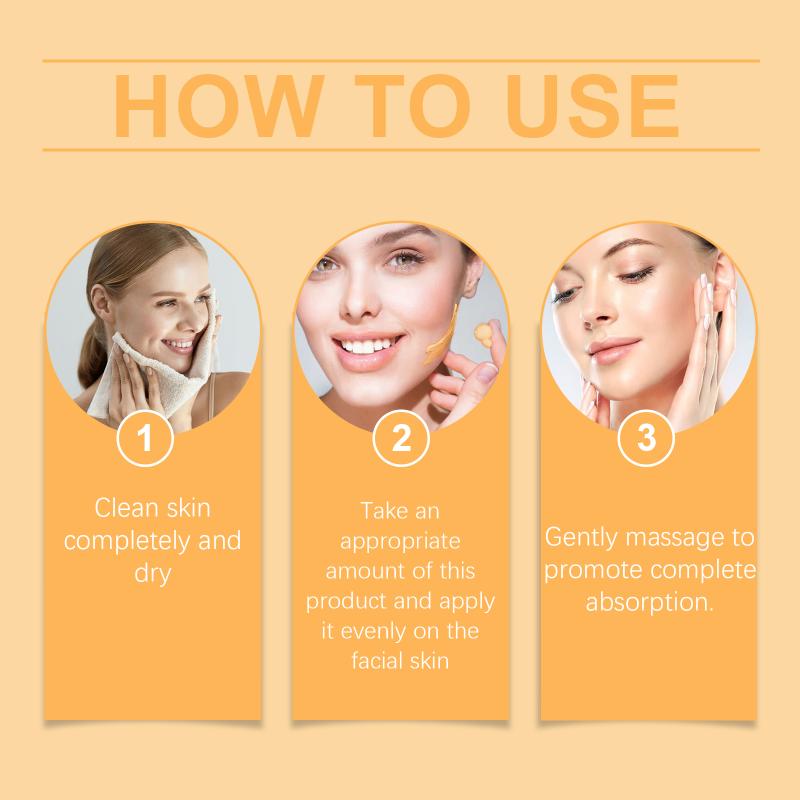 HOW TO USE

1

Clean skin completely and dry

2

Take an appropriate amount of this product and apply it evenly on the facial skin

3

Gently massage to promote complete absorption.