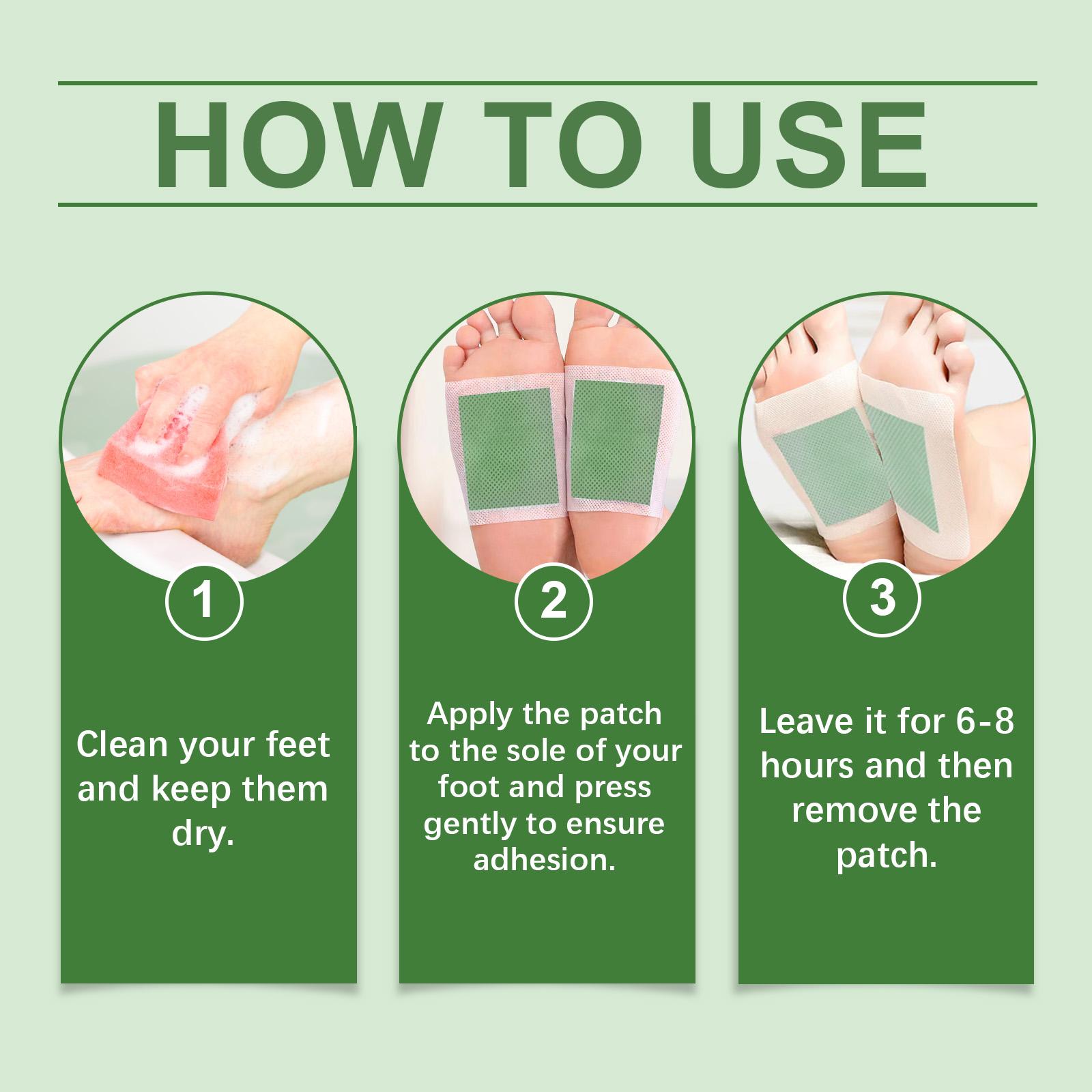 HOW TO USE

1

Clean your feet and keep them dry.

2

Apply the patch to the sole of your foot and press gently to ensure adhesion.

3

Leave it for 6-8 hours and then remove the patch.