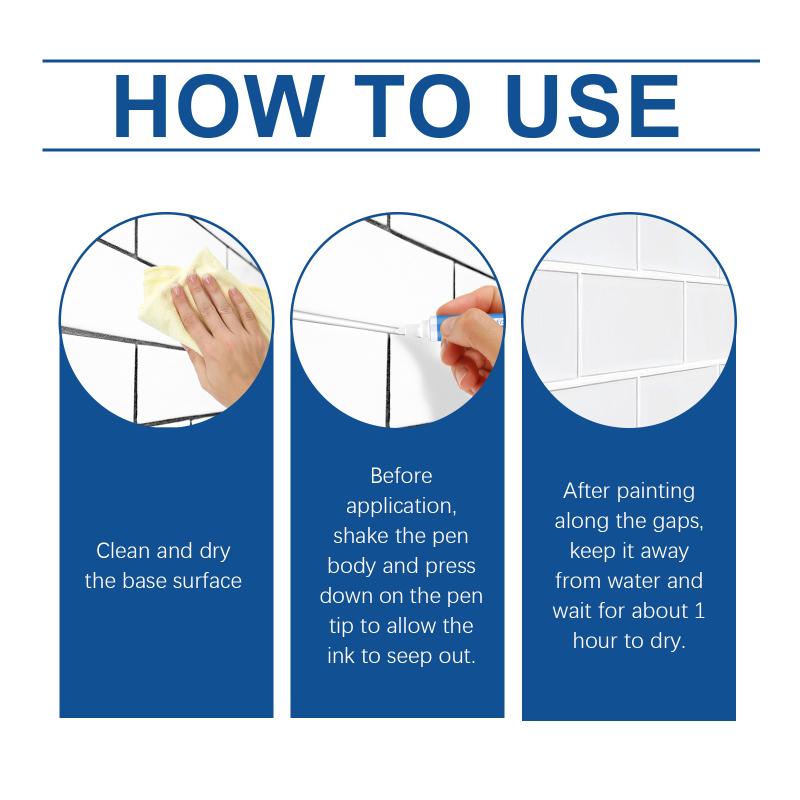 HOW TO USE

Clean and dry the base surface

Before application, shake the pen body and press down on the pen tip to allow the ink to seep out.

After painting along the gaps, keep it away from water and wait for about 1 hour to dry.