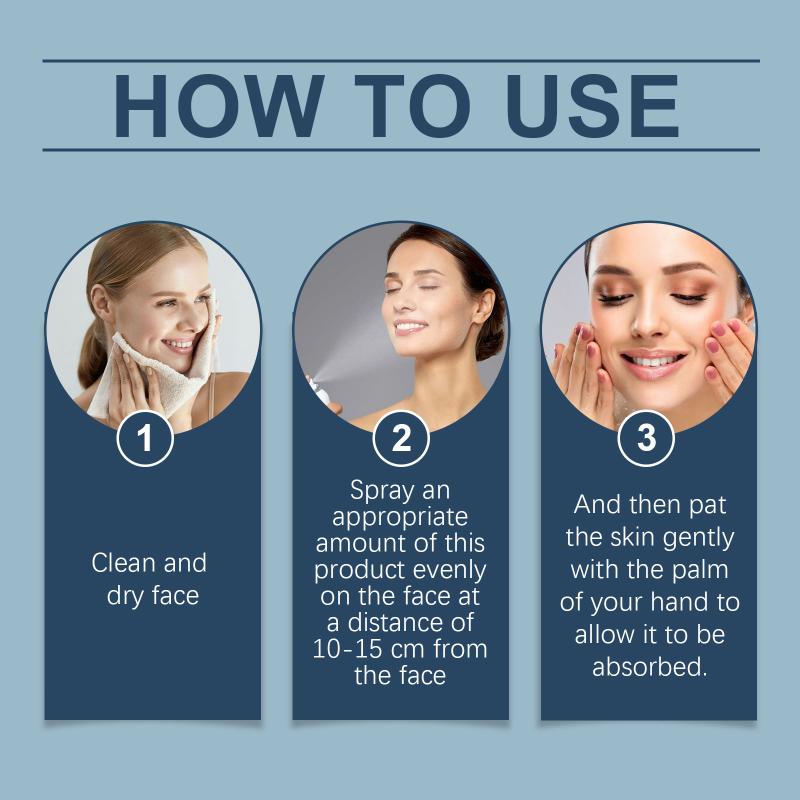 HOW TO USE

1

Clean and dry face

2

Spray an appropriate amount of this product evenly on the face at a distance of 10-15 cm from the face

3

And then pat the skin gently with the palm of your hand to allow it to be absorbed.