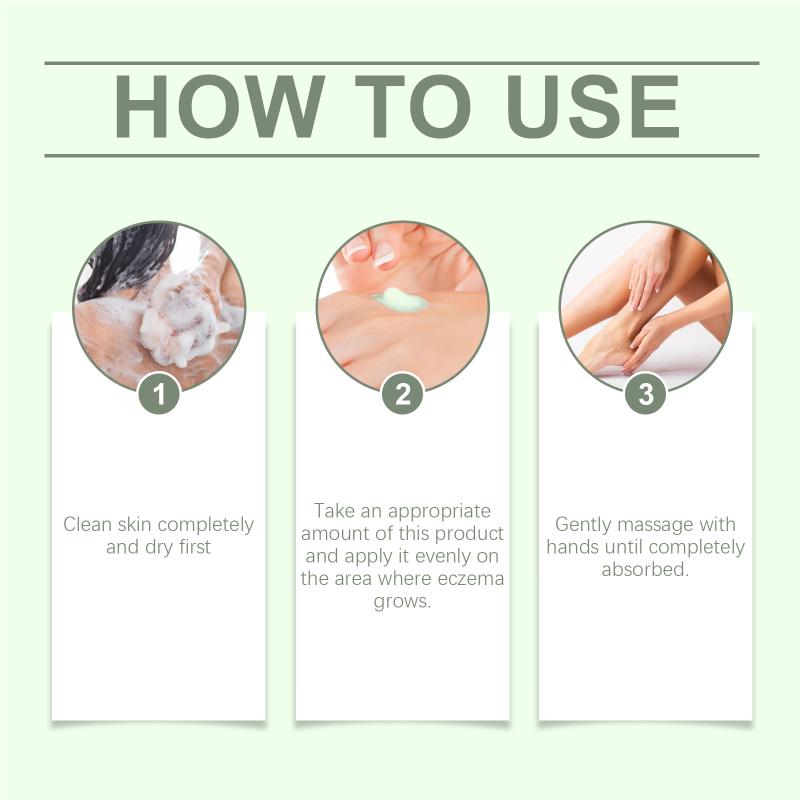 HOW TO USE

1

Clean skin completely and dry first

2

Take an appropriate amount of this product and apply it evenly on the area where eczema grows.

3

Gently massage with hands until completely absorbed.