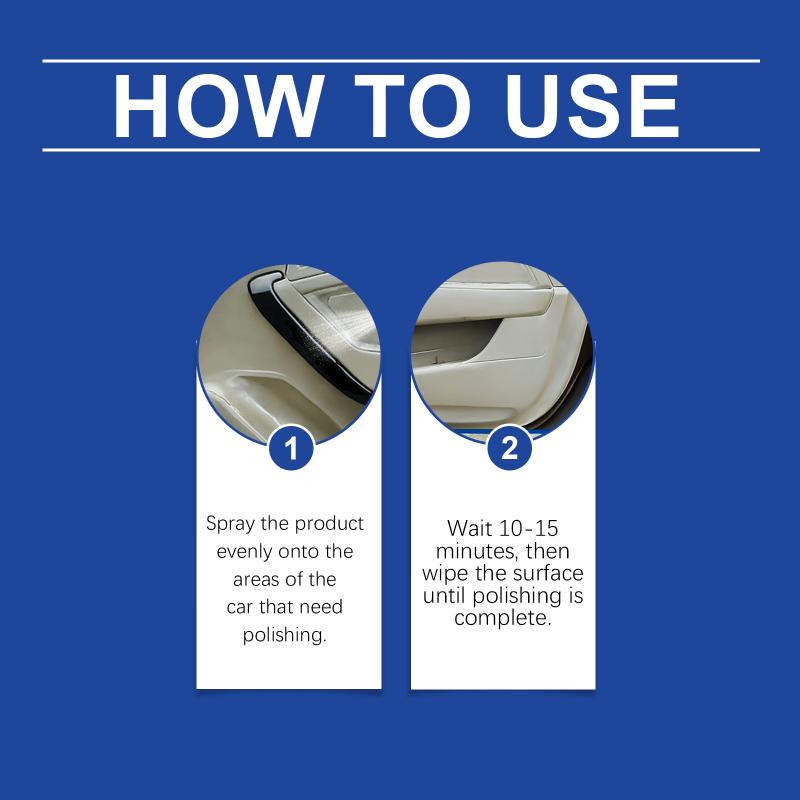 HOW TO USE

1

Spray the product evenly onto the areas of the car that need polishing.

2

Wait 10-15 minutes, then wipe the surface until polishing is complete.