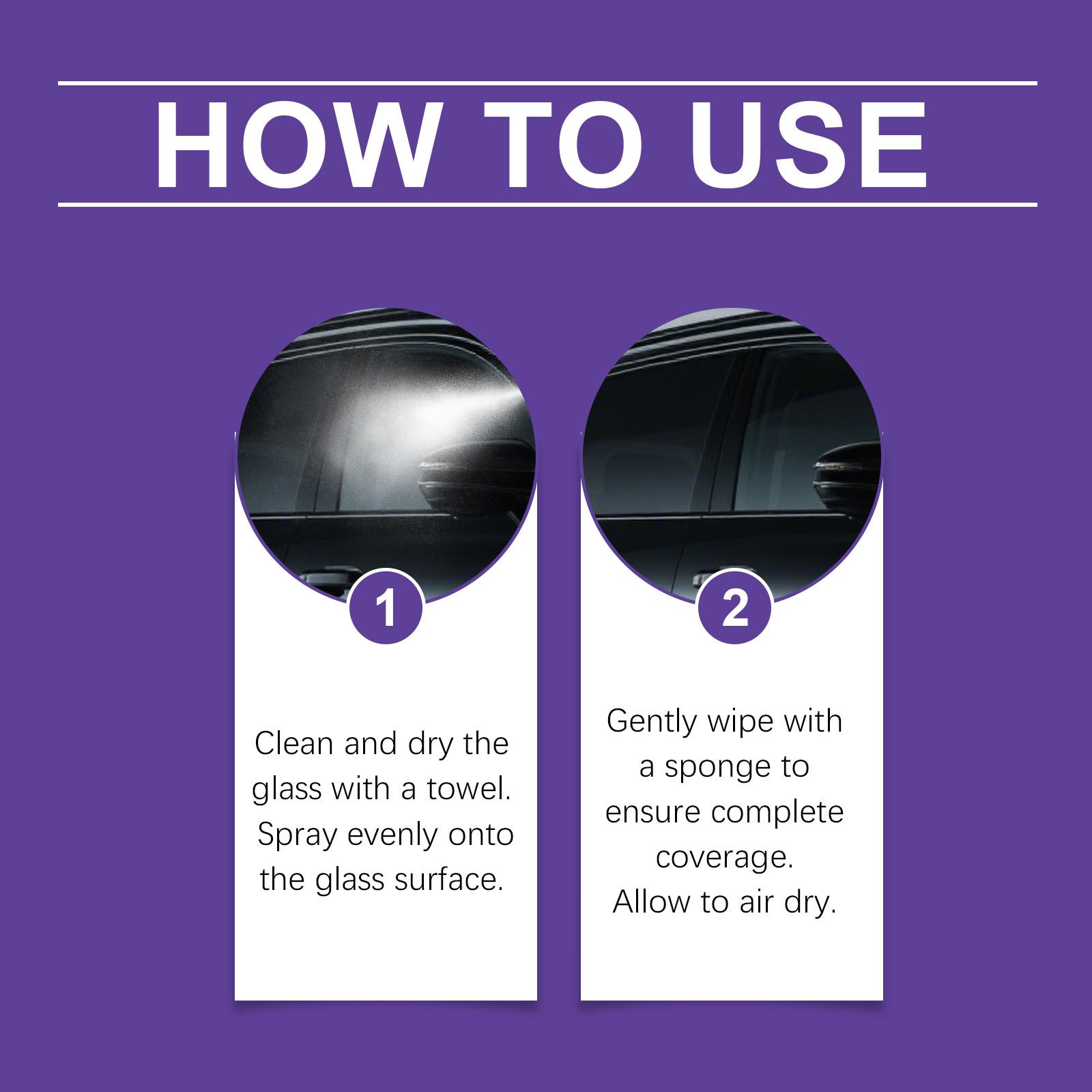 HOW TO USE

1

Clean and dry the glass with a towel. Spray evenly onto the glass surface.

2

Gently wipe with a sponge to ensure complete coverage. Allow to air dry.