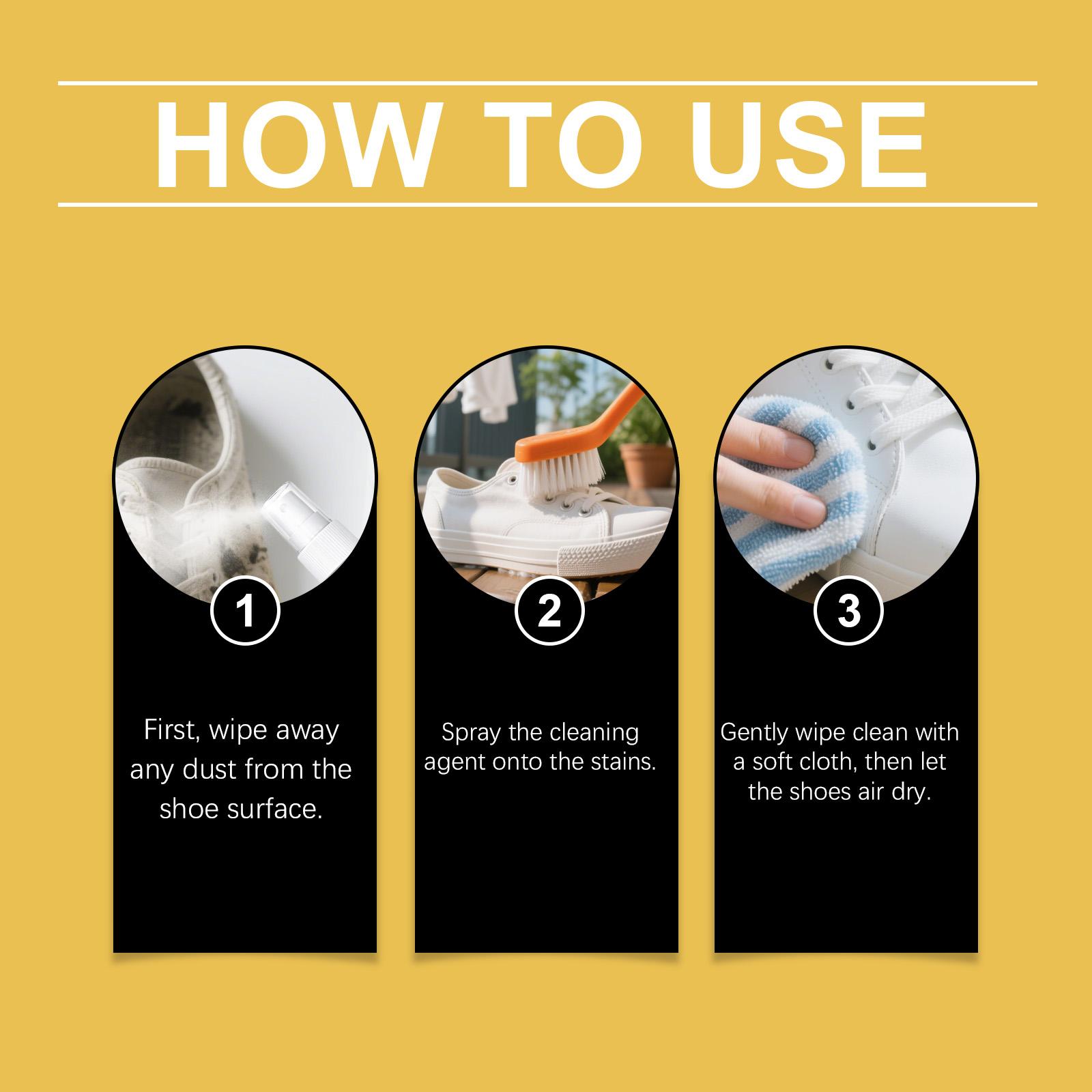 HOW TO USE

1

First, wipe away any dust from the shoe surface.

2

Spray the cleaning agent onto the stains.

3

Gently wipe clean with a soft cloth, then let the shoes air dry.