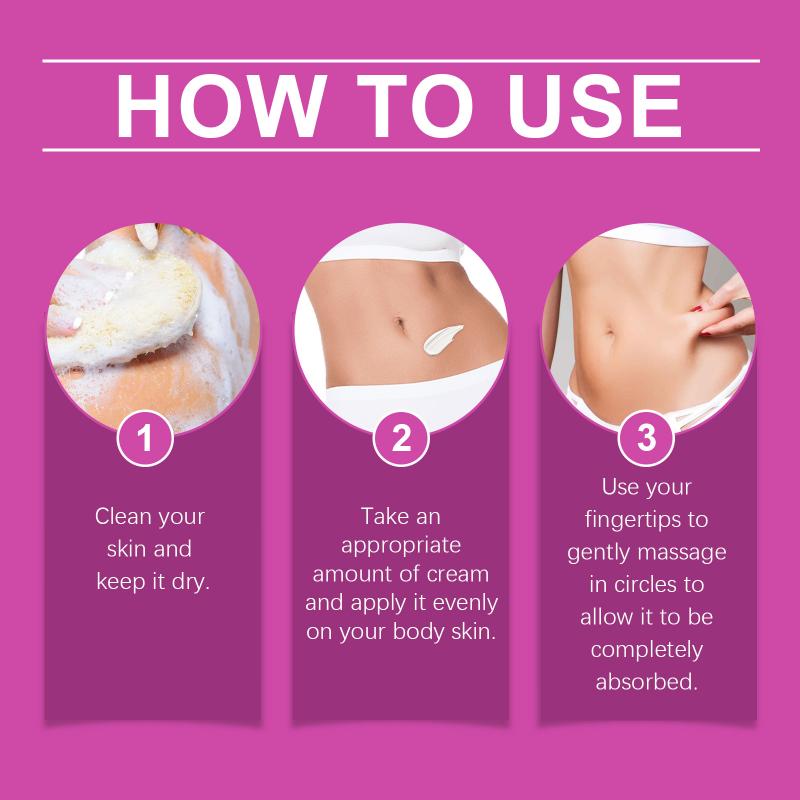 HOW TO USE

1

Clean your skin and keep it dry.

2

Take an appropriate amount of cream and apply it evenly on your body skin.

3

Use your fingertips to gently massage in circles to allow it to be completely absorbed.